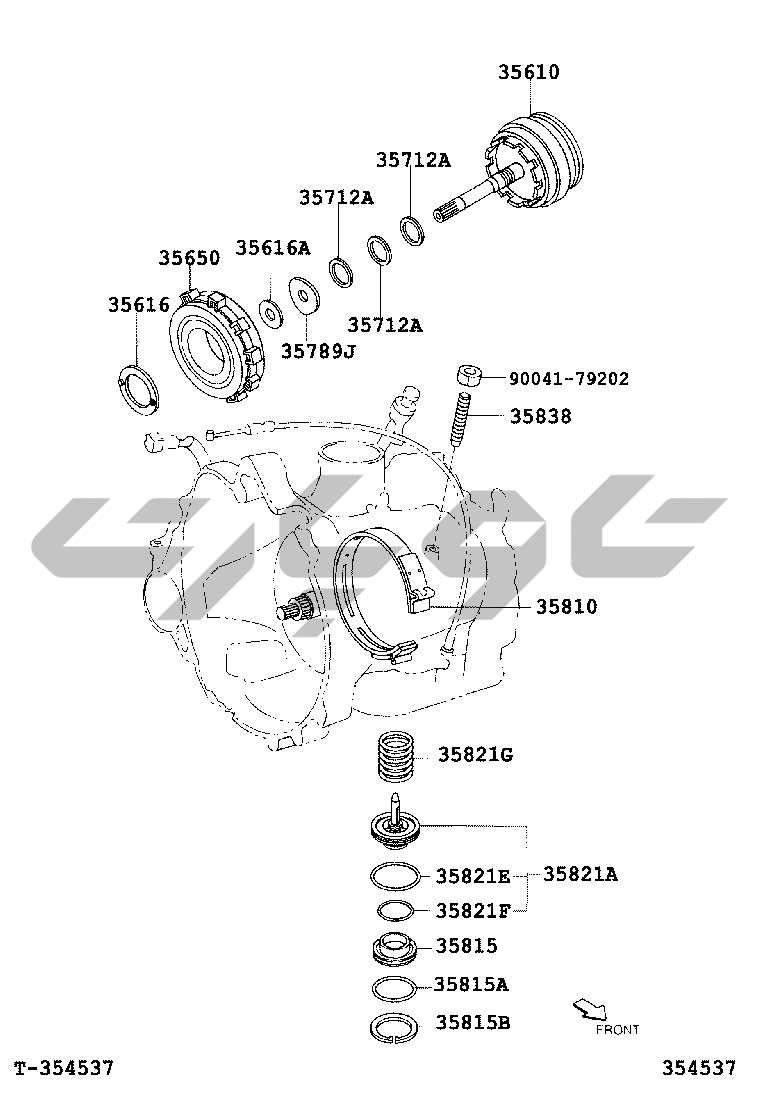 35610

35712A

35712A

35650

35616A

35616

35712A

35789J

90041-79202

35838

35810

35821G

35821E

35821A

35821F

35815

35815A

35815B

FRONT

T-354537

354537