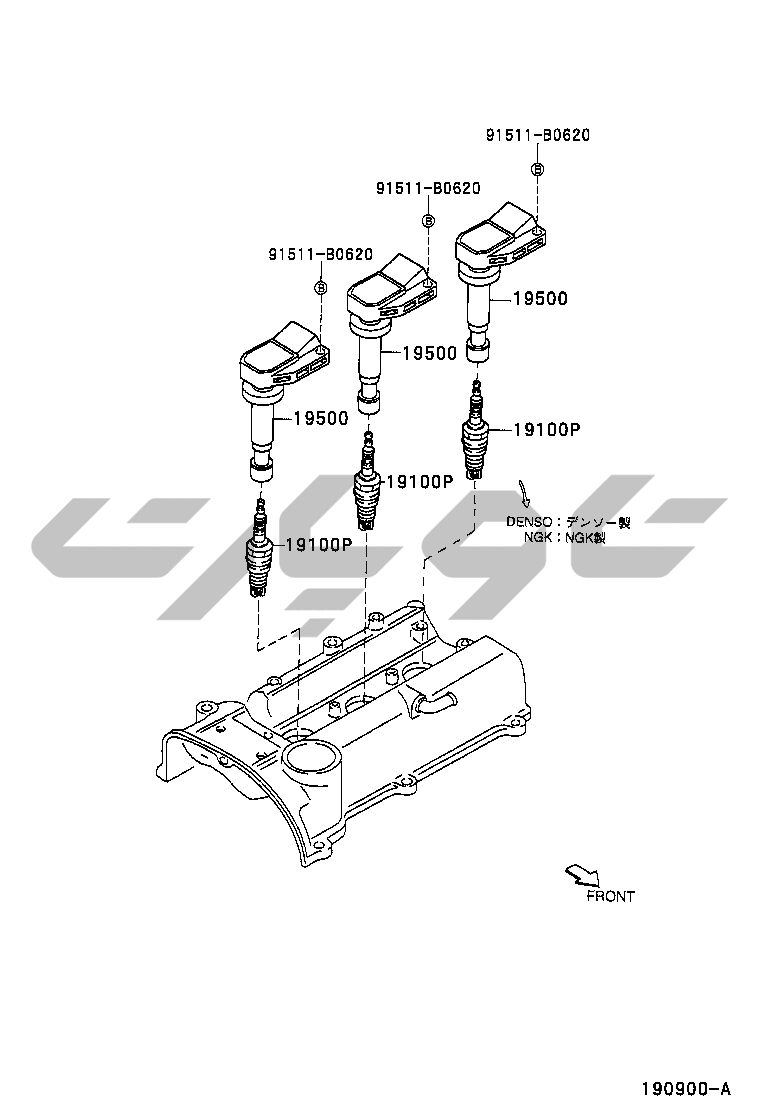 91511-B0620
B
91511-B0620
B
91511-B0620
B
19500
19500
19500
19100P
19100P
19100P
DENSO：デンソー製
NGK：NGK製
FRONT
190900-A