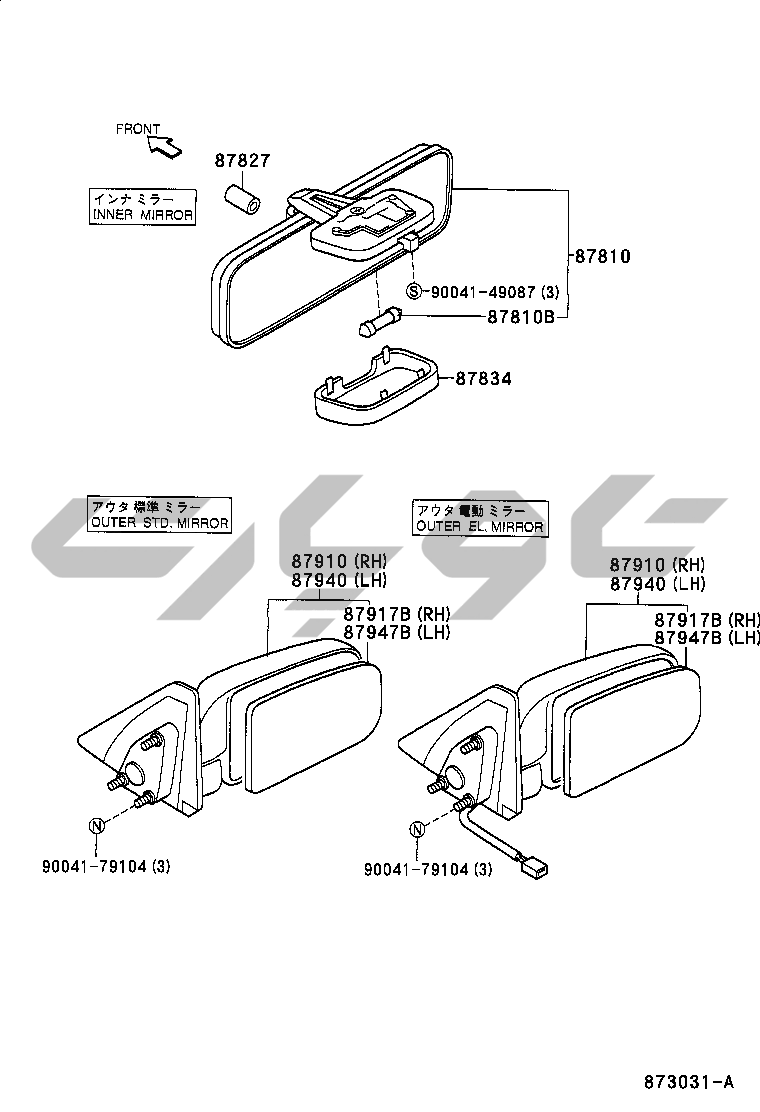 FRONT

87827

インナ ミラー
INNER MIRROR

87810

S 90041-49087 (3)

87810B

87834

アウタ 標準 ミラー
OUTER STD. MIRROR

87910 (RH)
87940 (LH)

87917B (RH)
87947B (LH)

N

90041-79104 (3)

アウタ 電動 ミラー
OUTER EL. MIRROR

87910 (RH)
87940 (LH)

87917B (RH)
87947B (LH)

N

90041-79104 (3)

873031-A