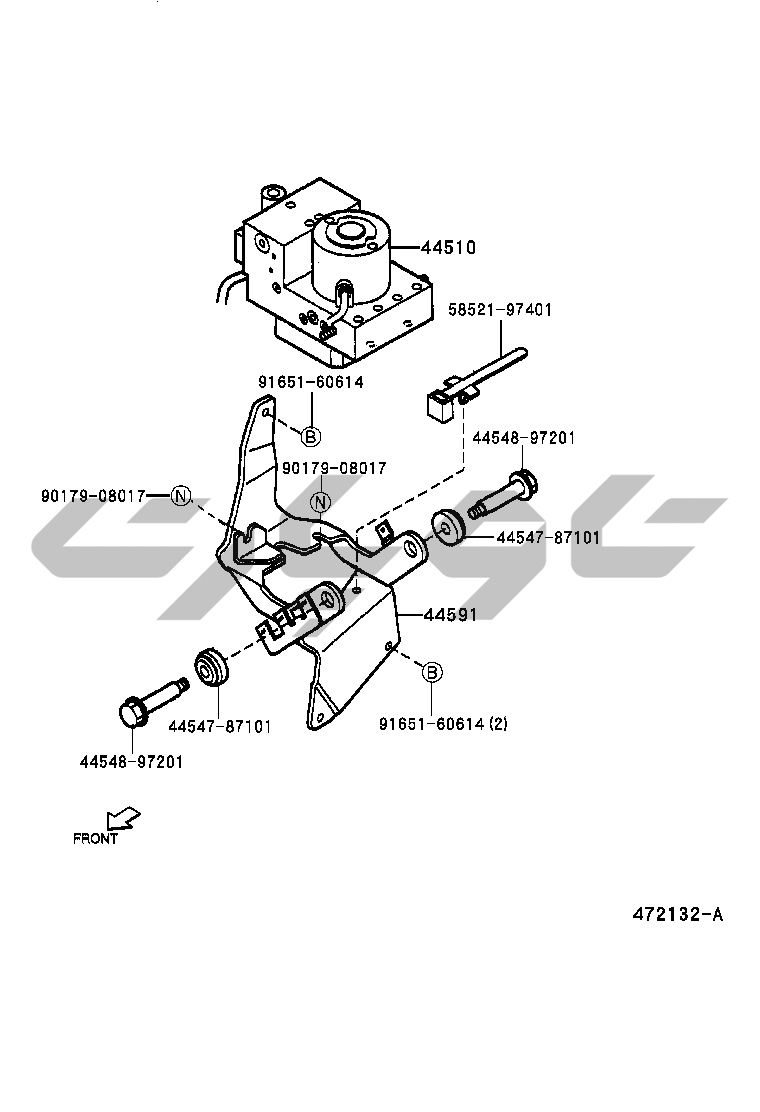 44510

58521-97401

91651-60614

B

44548-97201

90179-08017

90179-08017

N

N

44547-87101

44591

B

44547-87101

91651-60614 (2)

44548-97201

FRONT

472132-A