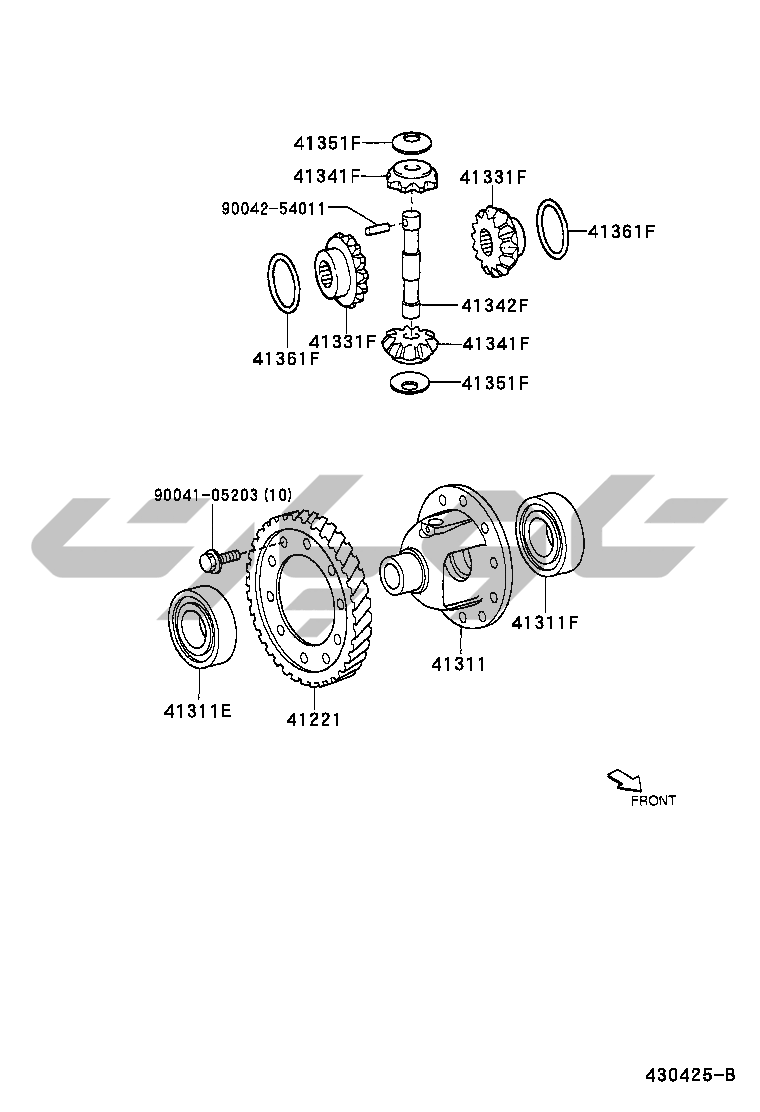 41351F
41341F
41331F
90042-54011
41361F
41342F
41331F
41341F
41361F
41351F
90041-05203 (10)
41311F
41311
41311E
41221
FRONT
430425-B