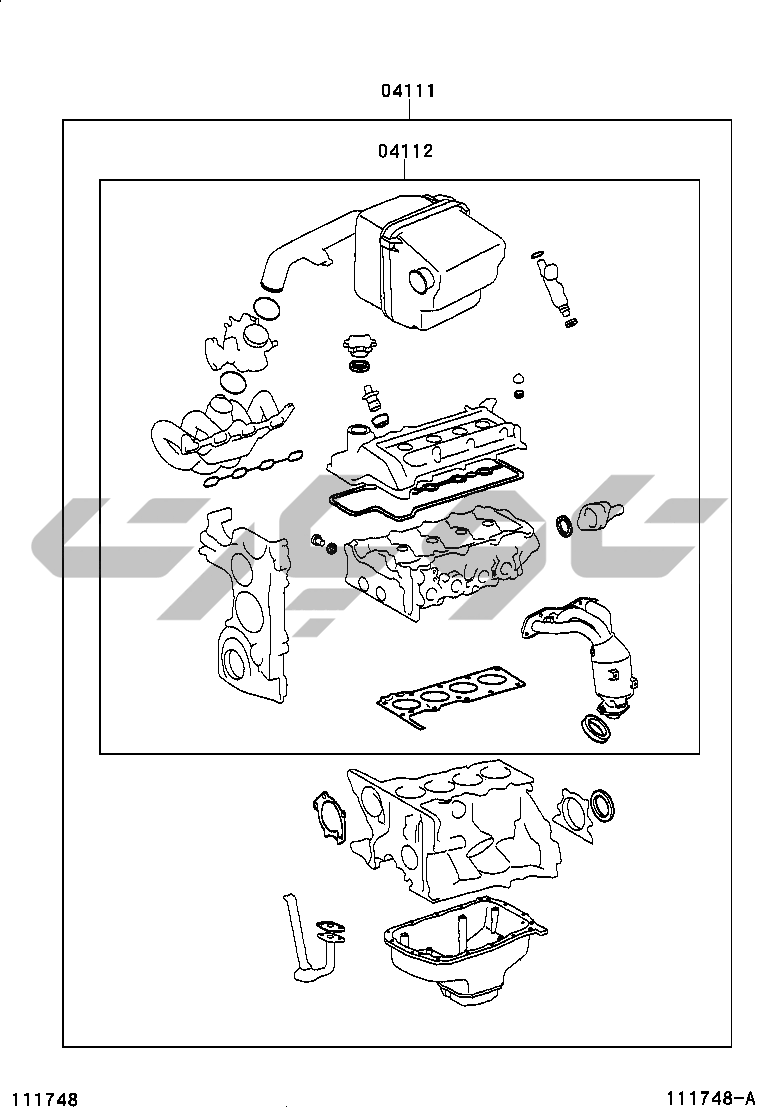 04111

04112

111748

111748-A