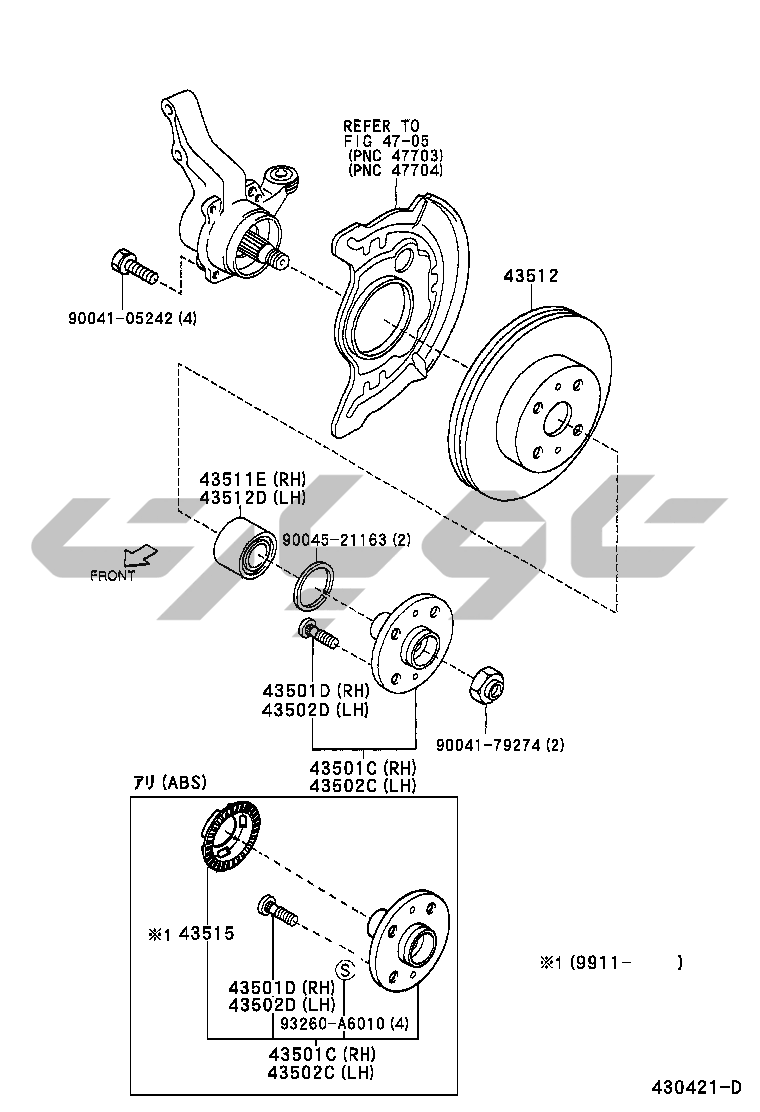 REFER TO
FIG 47-05
(PNC 47703)
(PNC 47704)

43512

90041-05242 (4)

43511E (RH)
43512D (LH)

90045-21163 (2)

FRONT

43501D (RH)
43502D (LH)

90041-79274 (2)

43501C (RH)
43502C (LH)

アリ (ABS)

※1 43515

43501D (RH)
43502D (LH)

S

93260-A6010 (4)

43501C (RH)
43502C (LH)

※1 (9911-　　)

430421-D