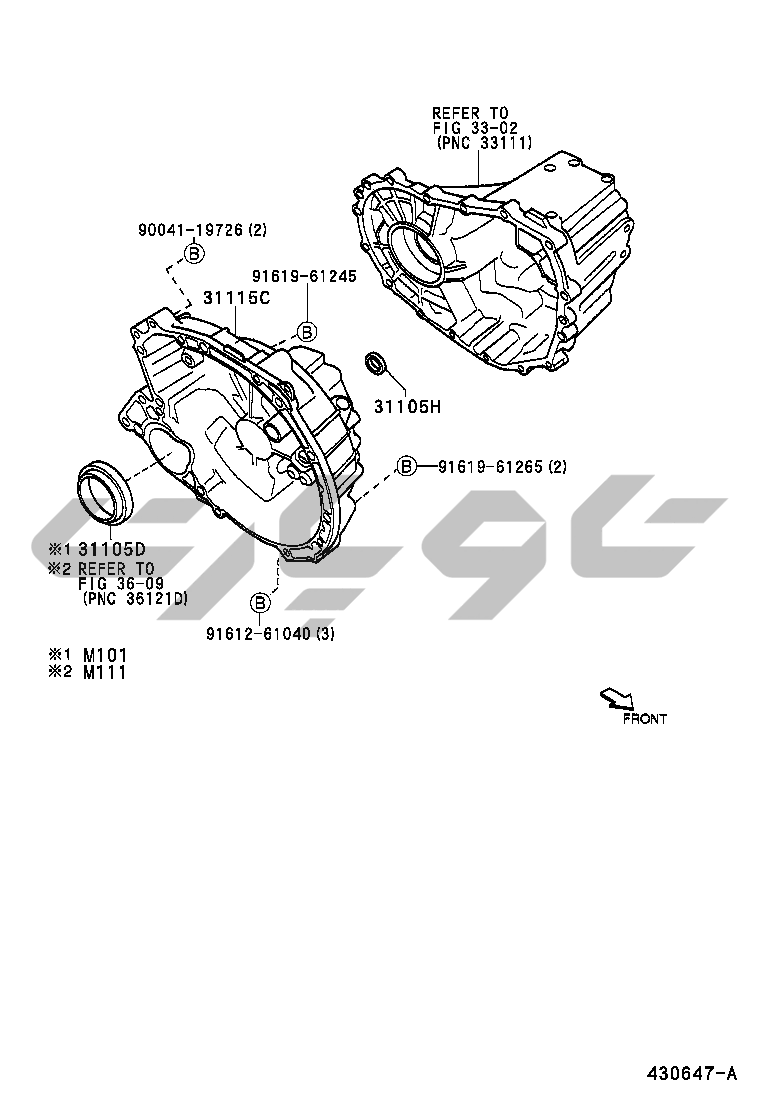 REFER TO
FIG 33-02
(PNC 33111)

90041-19726 (2)
B

91619-61245
31115C
B

31105H

B 91619-61265 (2)

※1 31105D
※2 REFER TO
FIG 36-09
(PNC 36121D)

B
91612-61040 (3)

※1 M101
※2 M111

FRONT

430647-A