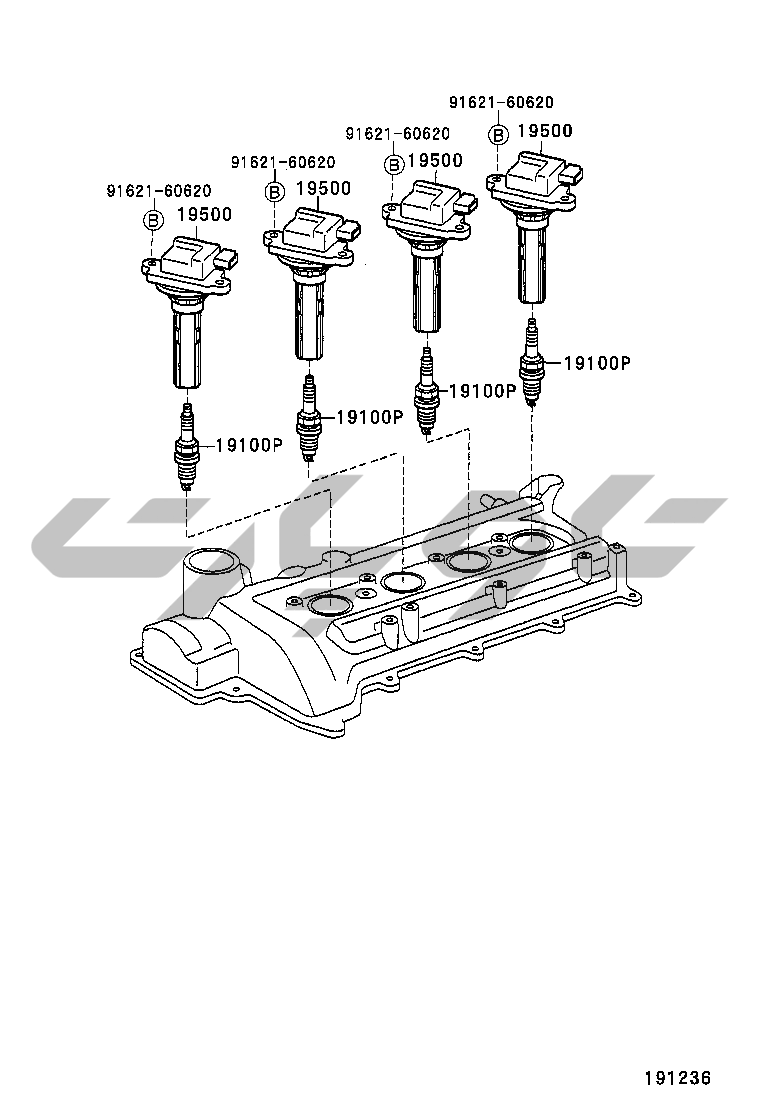 91621-60620
B
19500
91621-60620
B
19500
91621-60620
B
19500
91621-60620
B
19500
19100P
19100P
19100P
19100P
191236