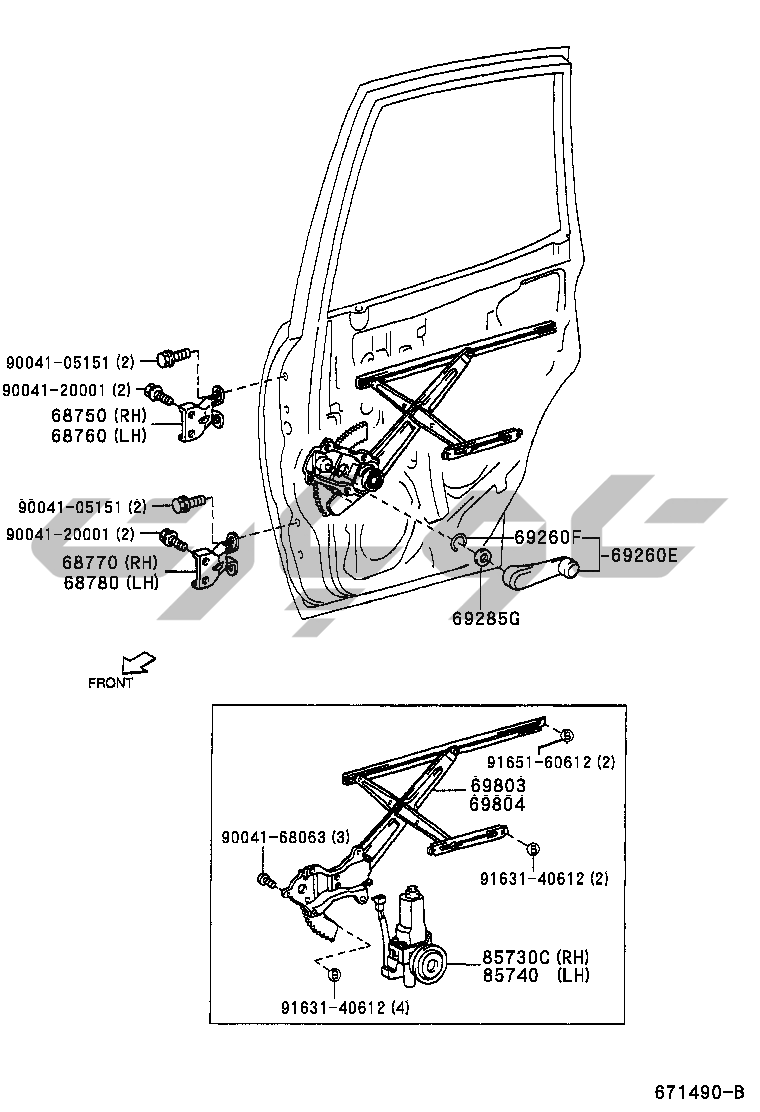 90041-05151 (2)
90041-20001 (2)
68750 (RH)
68760 (LH)

90041-05151 (2)
90041-20001 (2)
68770 (RH)
68780 (LH)

69260F
69260E
69285G

FRONT

91651-60612 (2)
69803
69804
90041-68063 (3)
91631-40612 (2)
85730C (RH)
85740 (LH)
91631-40612 (4)

671490-B