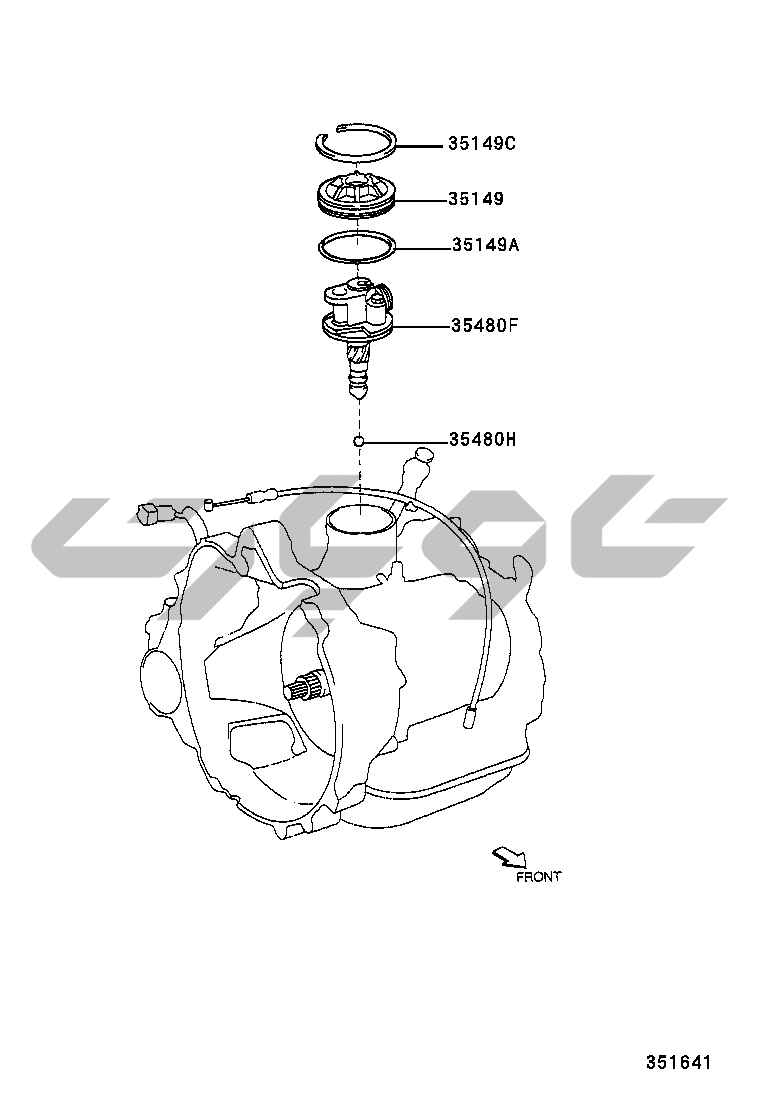 35149C
35149
35149A
35480F
35480H
FRONT
351641