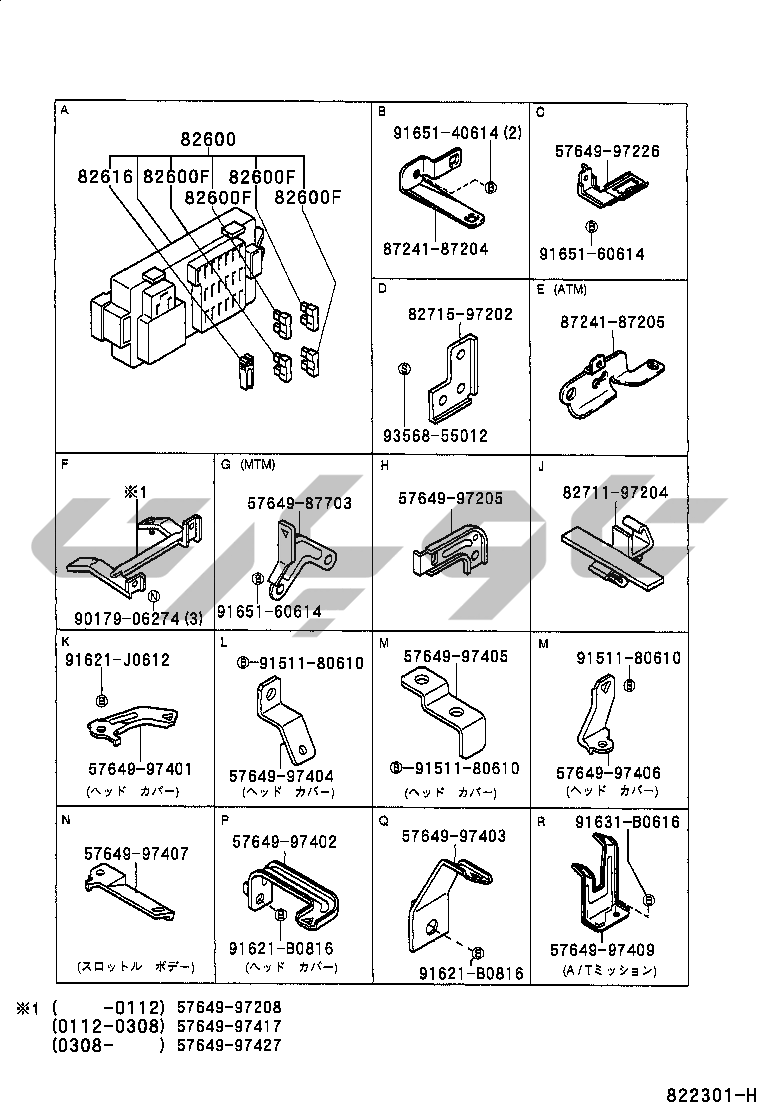 A
82600
82616 82600F 82600F
82600F 82600F

B
91651-40614 (2)
B
87241-87204

C
57649-97226
B
91651-60614

D
82715-97202
S
93568-55012

E (ATM)
87241-87205

F
※1
N
90179-06274 (3)

G (MTM)
57649-87703
B
91651-60614

H
57649-97205

J
82711-97204

K
91621-J0612
B
57649-97401
(ヘッド カバー)

L
B-91511-80610
57649-97404
(ヘッド カバー)

M
57649-97405
B-91511-80610
(ヘッド カバー)

M
91511-80610
B
57649-97406
(ヘッド カバー)

N
57649-97407
(スロットル ボデー)

P
57649-97402
B
91621-B0816
(ヘッド カバー)

Q
57649-97403
B
91621-B0816

R
91631-B0616
B
57649-97409
(A/Tミッション)

※1 ( -0112) 57649-97208
(0112-0308) 57649-97417
(0308- ) 57649-97427

822301-H