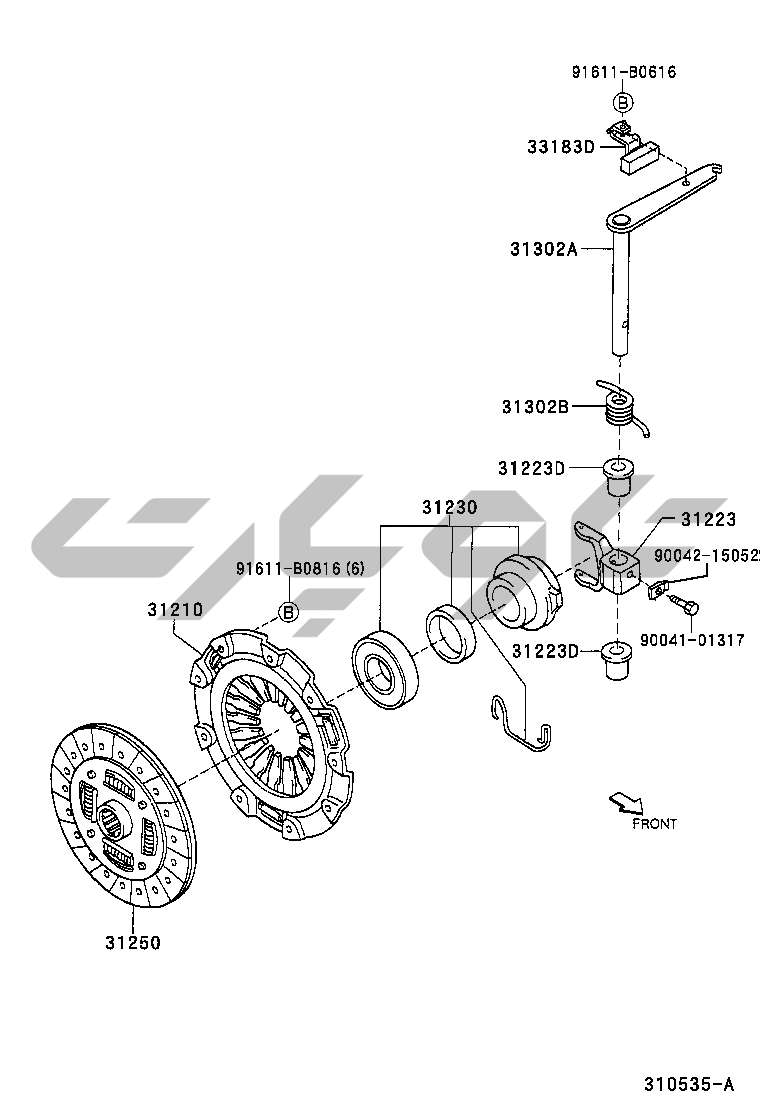 91611-B0616
B
33183D
31302A
31302B
31223D
31230
31223
90042-15052
91611-B0816 (6)
B
31210
90041-01317
31223D
FRONT
31250
310535-A