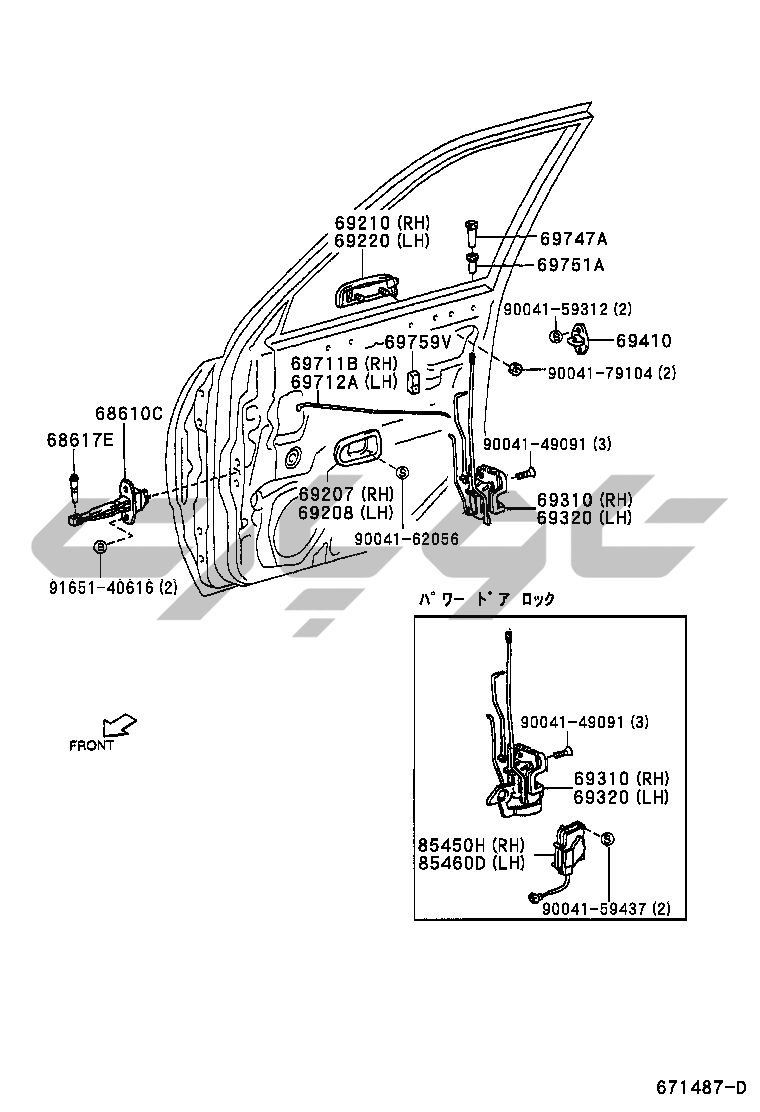 69210 (RH)
69220 (LH)

69747A

69751A

90041-59312 (2)

69410

69759V

90041-79104 (2)

69711B (RH)
69712A (LH)

68610C

68617E

90041-49091 (3)

69207 (RH)
69208 (LH)

69310 (RH)
69320 (LH)

90041-62056

91651-40616 (2)

パワー ドア ロック

FRONT

90041-49091 (3)

69310 (RH)
69320 (LH)

85450H (RH)
85460D (LH)

90041-59437 (2)

671487-D