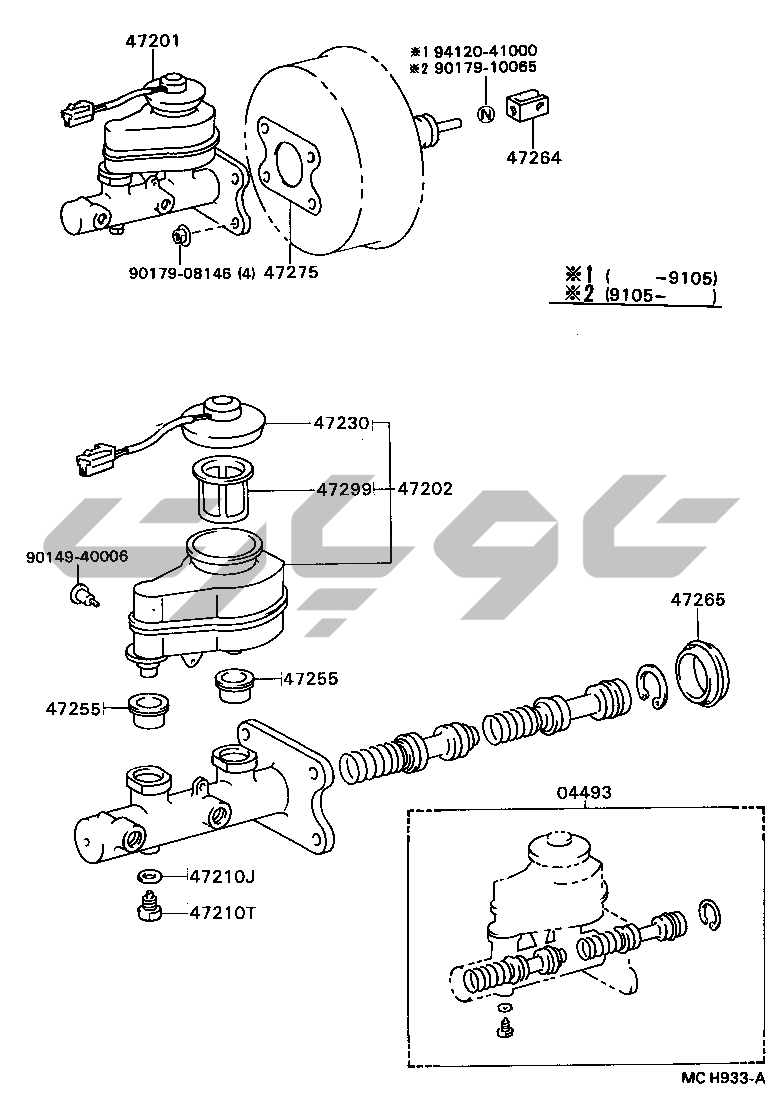 47201

※1 94120-41000
※2 90179-10065

N

47264

90179-08146 (4) 47275

※1 (  -9105)
※2 (9105-  )

47230

47299 47202

90149-40006

47265

47255

47255

04493

47210J

47210T

MC H933-A