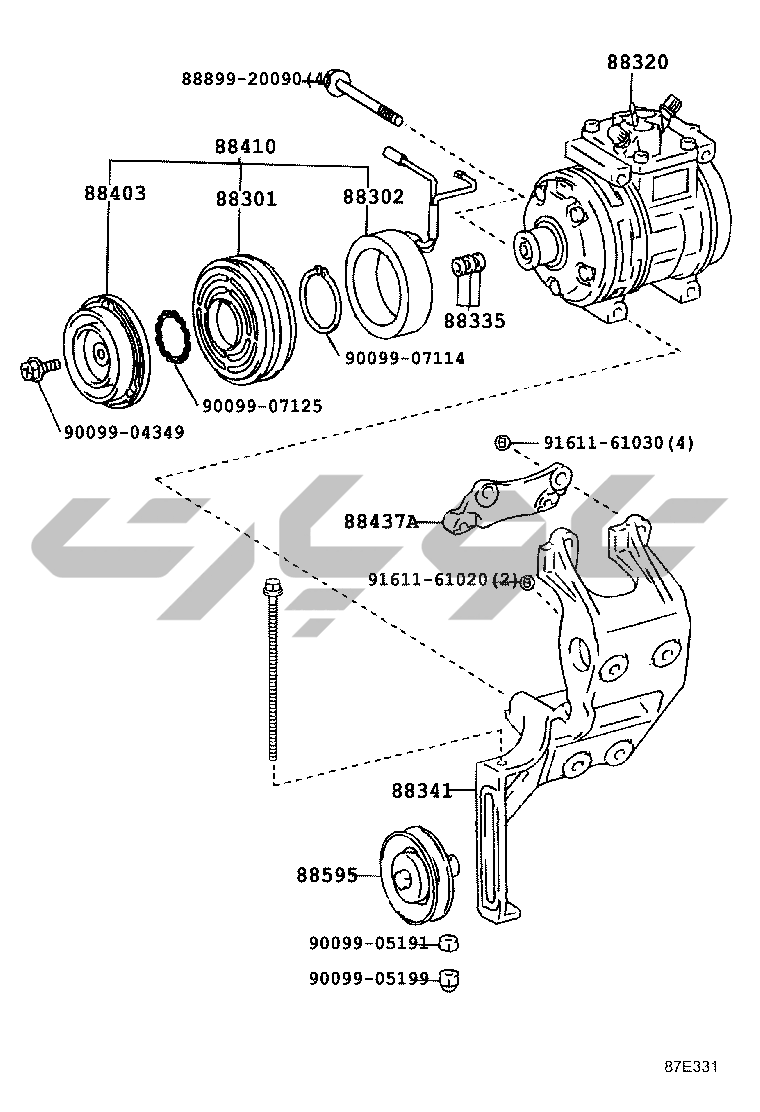 88899-20090(4)

88320

88410

88403

88301

88302

88335

90099-07114

90099-07125

90099-04349

91611-61030(4)

88437A

91611-61020(2)

88341

88595

90099-05191

90099-05199

87E331