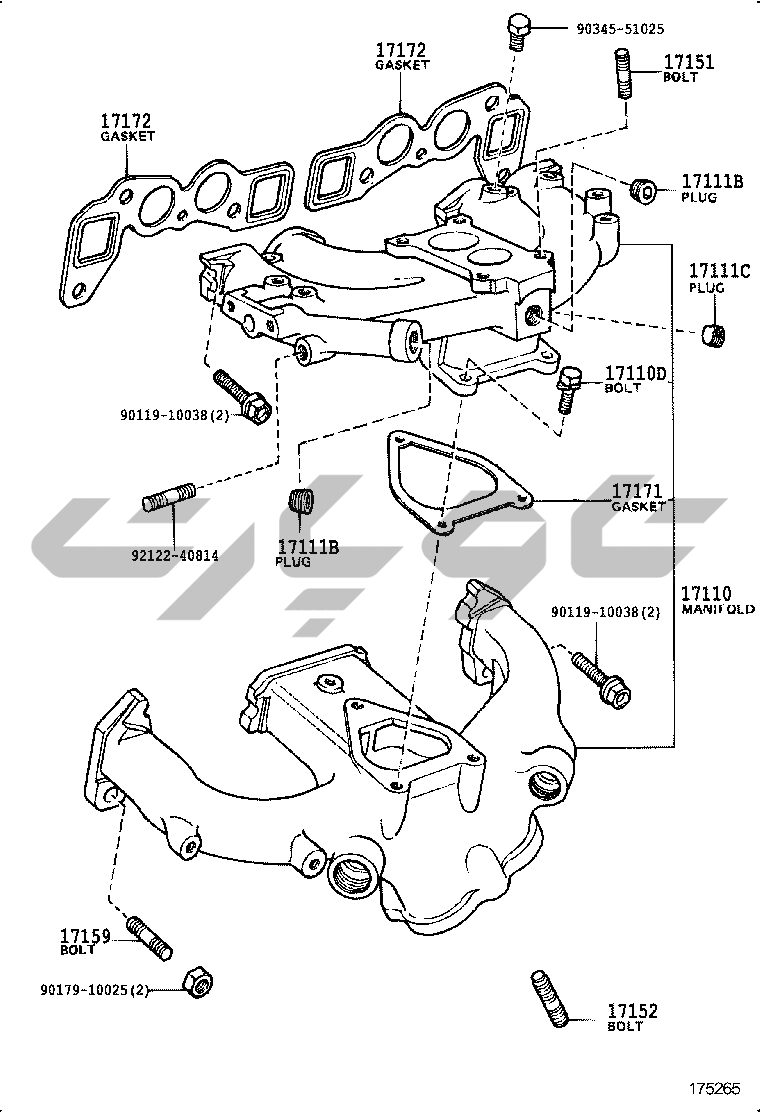 90345-51025

17172
GASKET

17151
BOLT

17172
GASKET

17111B
PLUG

17111C
PLUG

17110D
BOLT

90119-10038(2)

17171
GASKET

92122-40814

17111B
PLUG

17110
MANIFOLD

90119-10038(2)

17159
BOLT

90179-10025(2)

17152
BOLT

175265