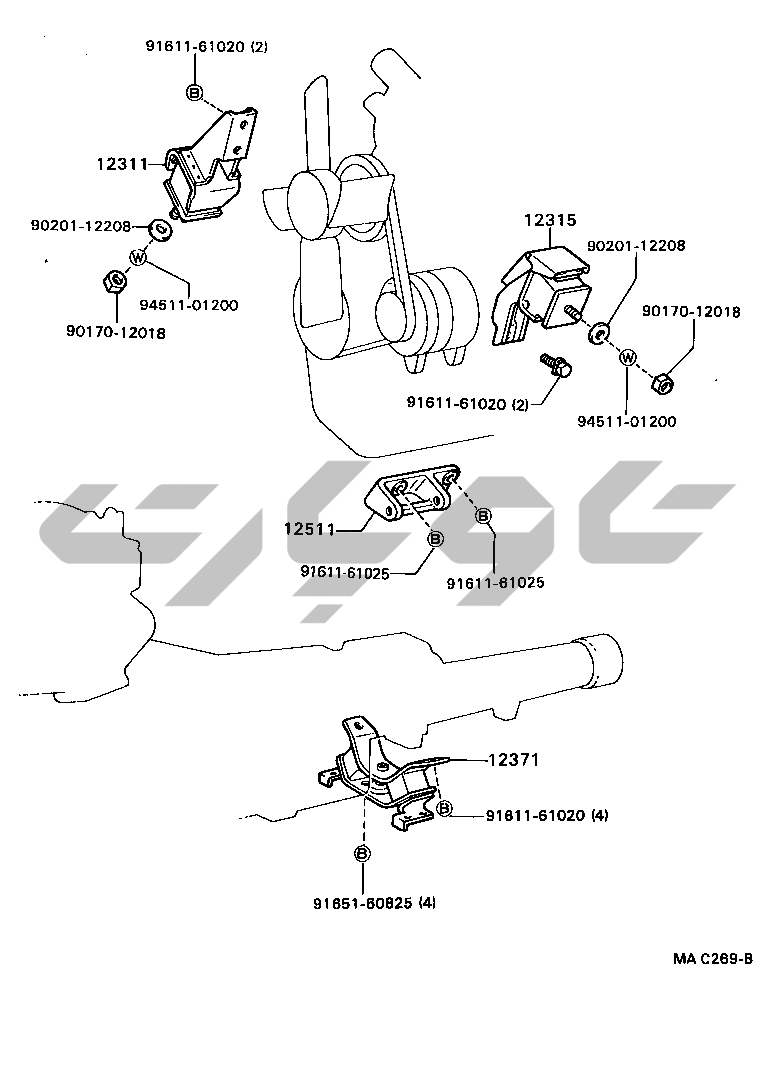 91611-61020 (2)
B
12311
90201-12208
W
94511-01200
90170-12018
12315
90201-12208
90170-12018
W
91611-61020 (2)
94511-01200
12511
B
B
91611-61025
91611-61025
12371
B
91611-61020 (4)
B
91651-60825 (4)
MA C269-B