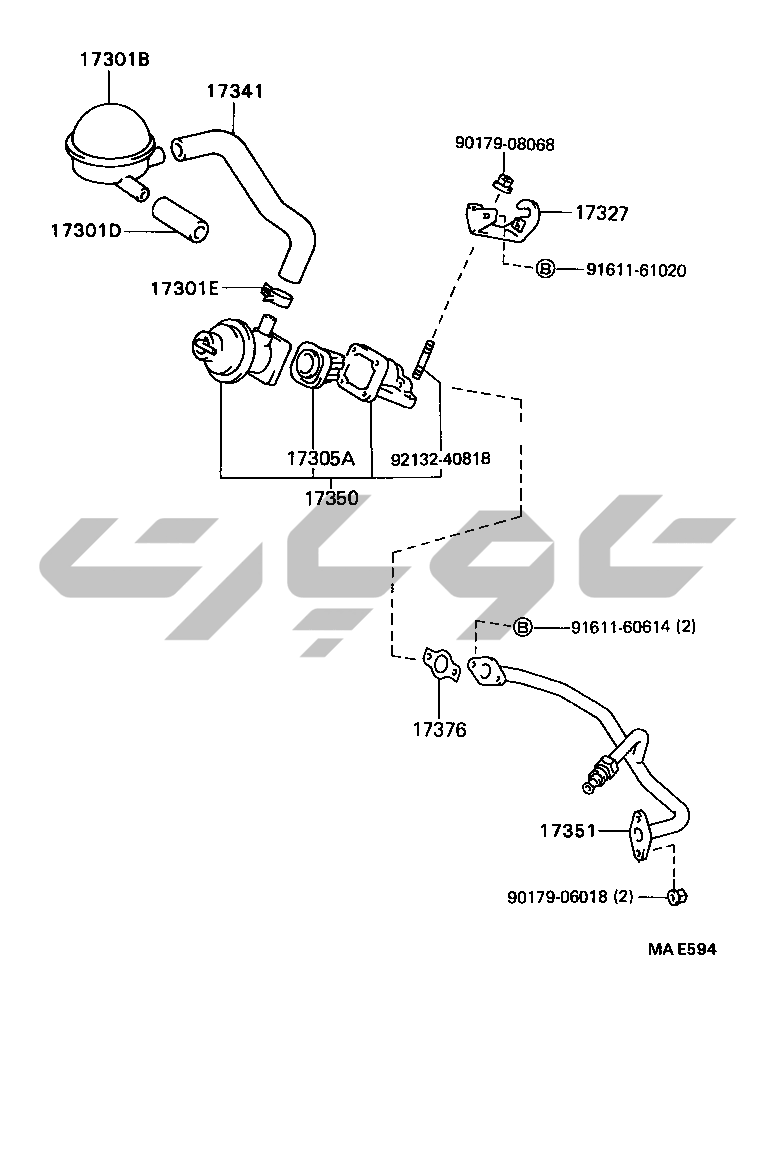 17301B
17341
90179-08068
17327
17301D
B 91611-61020
17301E
17305A
92132-40818
17350
B 91611-60614 (2)
17376
17351
90179-06018 (2)
MA E594