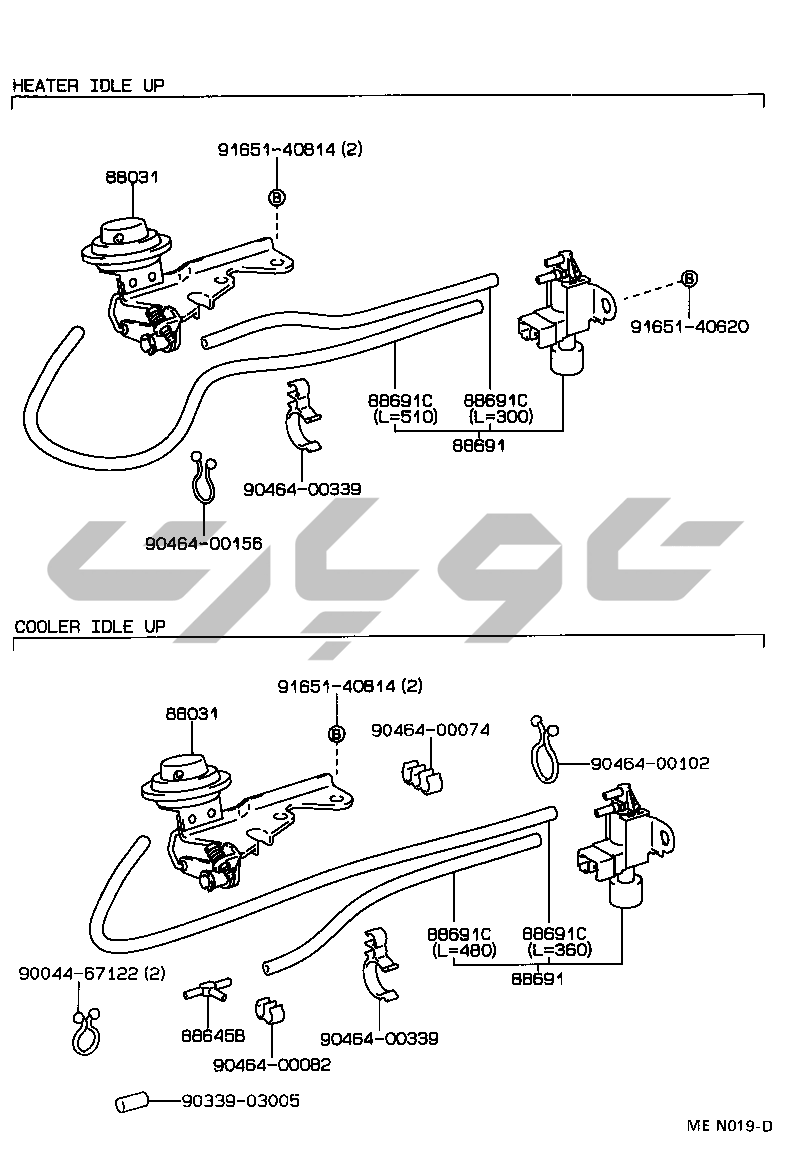 HEATER IDLE UP

91651-40814 (2)
88031
B
B
91651-40620
88691C (L=510)
88691C (L=300)
88691
90464-00339
90464-00156

COOLER IDLE UP

91651-40814 (2)
88031
B
90464-00074
90464-00102
88691C (L=480)
88691C (L=360)
88691
90044-67122 (2)
88645B
90464-00082
90464-00339
90339-03005

ME N019-D