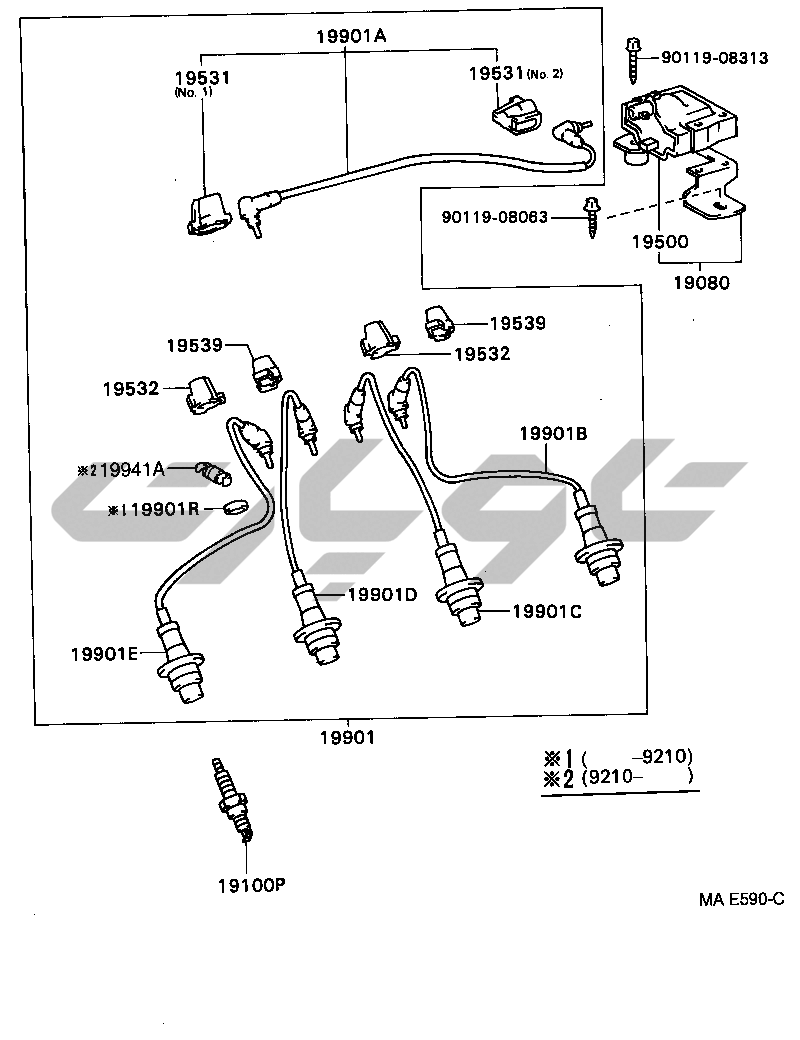 19901A
19531
(No. 1)
19531 (No. 2)
90119-08313
90119-08063
19500
19080
19539
19539
19532
19532
19901B
※2 19941A
※1 19901R
19901D
19901C
19901E
19901
※1 (　　-9210)
※2 (9210-　　)
19100P
MA E590-C