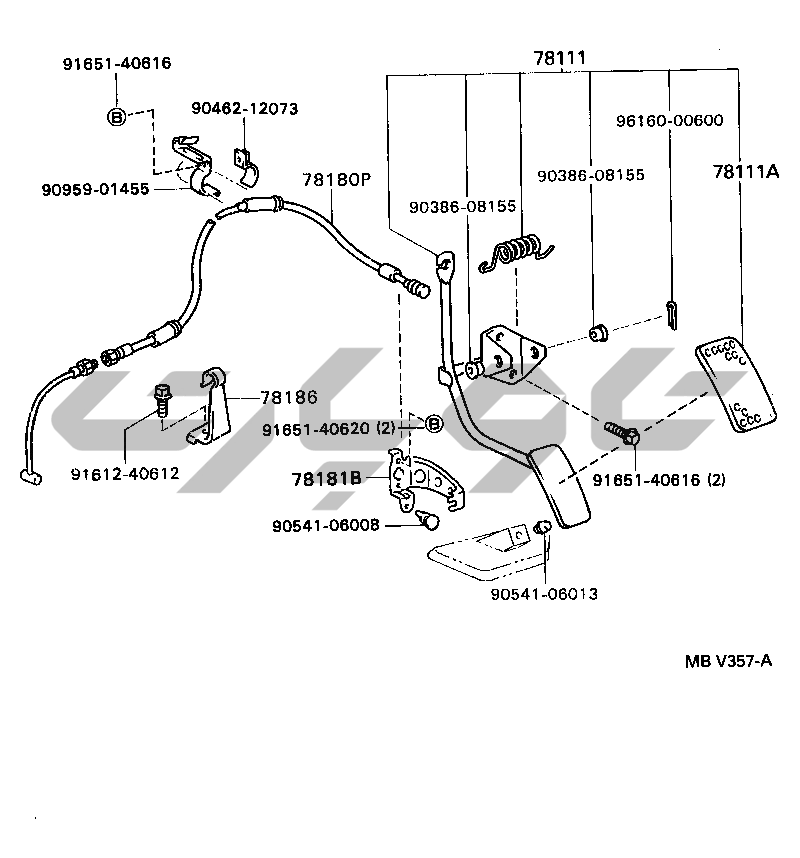 91651-40616

B

90462-12073

90959-01455

78180P

78111

96160-00600

90386-08155

78111A

90386-08155

78186

91651-40620 (2)

B

91612-40612

78181B

91651-40616 (2)

90541-06008

90541-06013

MB V357-A