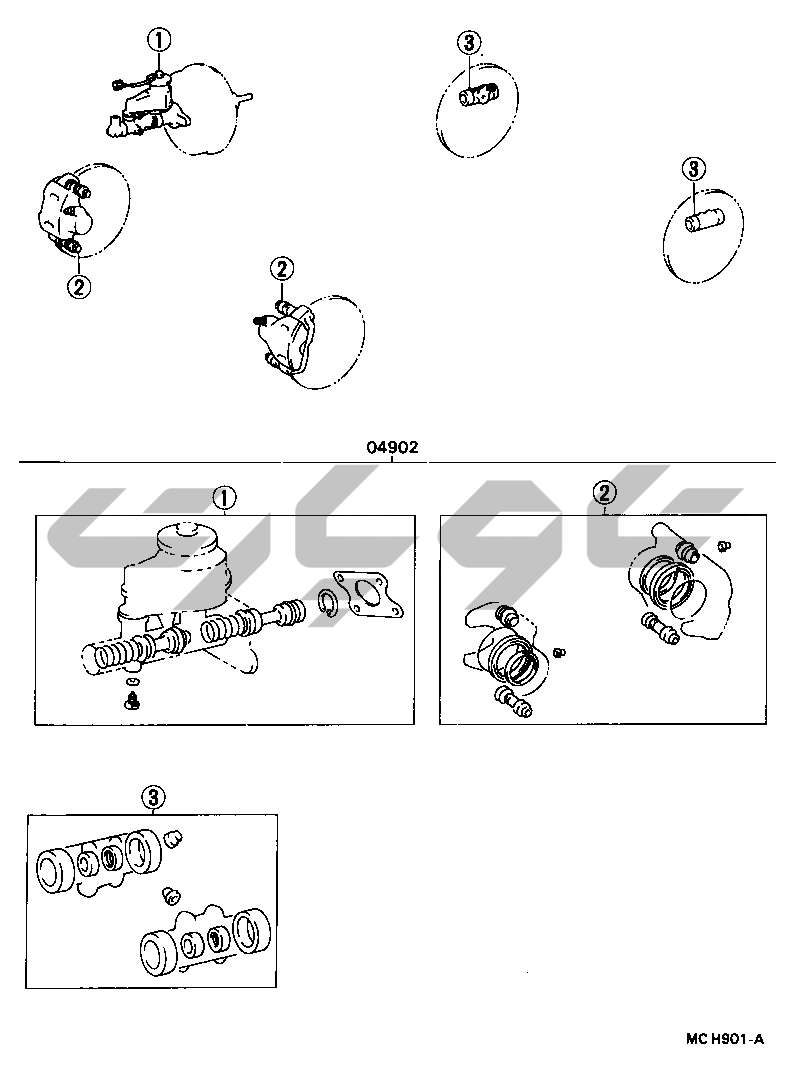 ①
③
③
②
②
04902
①
②
③
MC H901-A