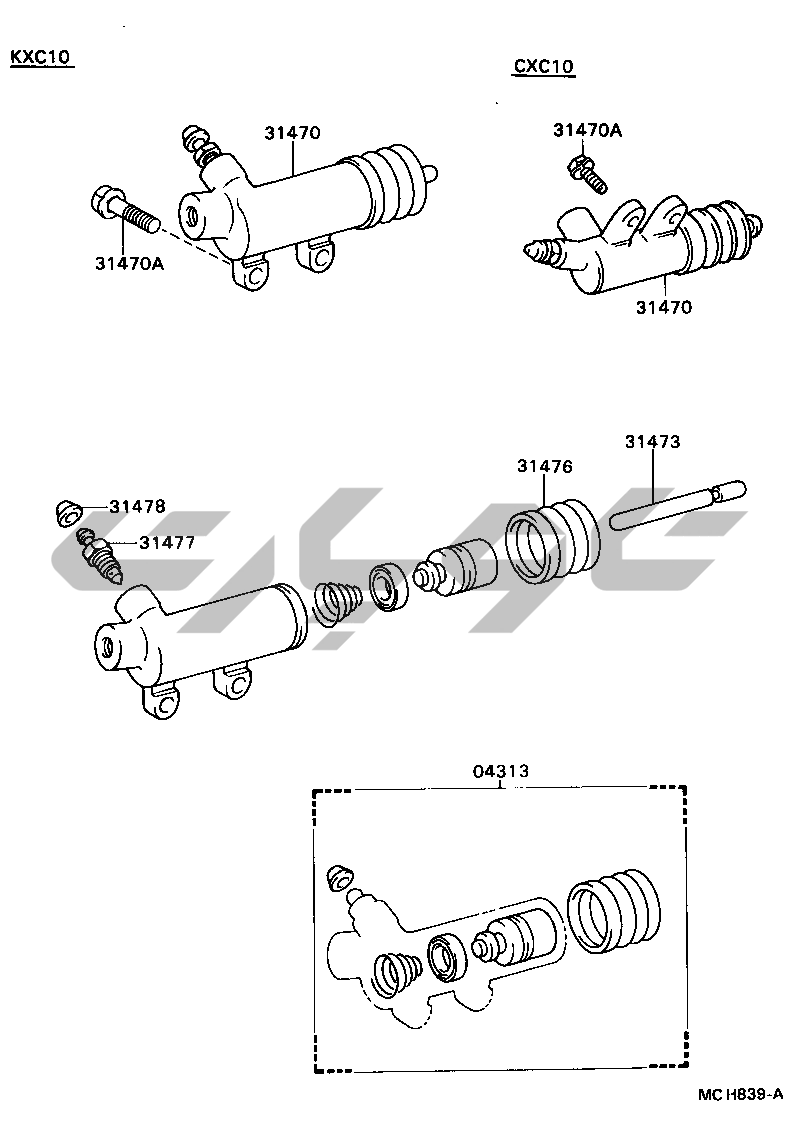 KXC10

CXC10

31470

31470A

31470A

31470

31473

31476

31478

31477

04313

MC H839-A