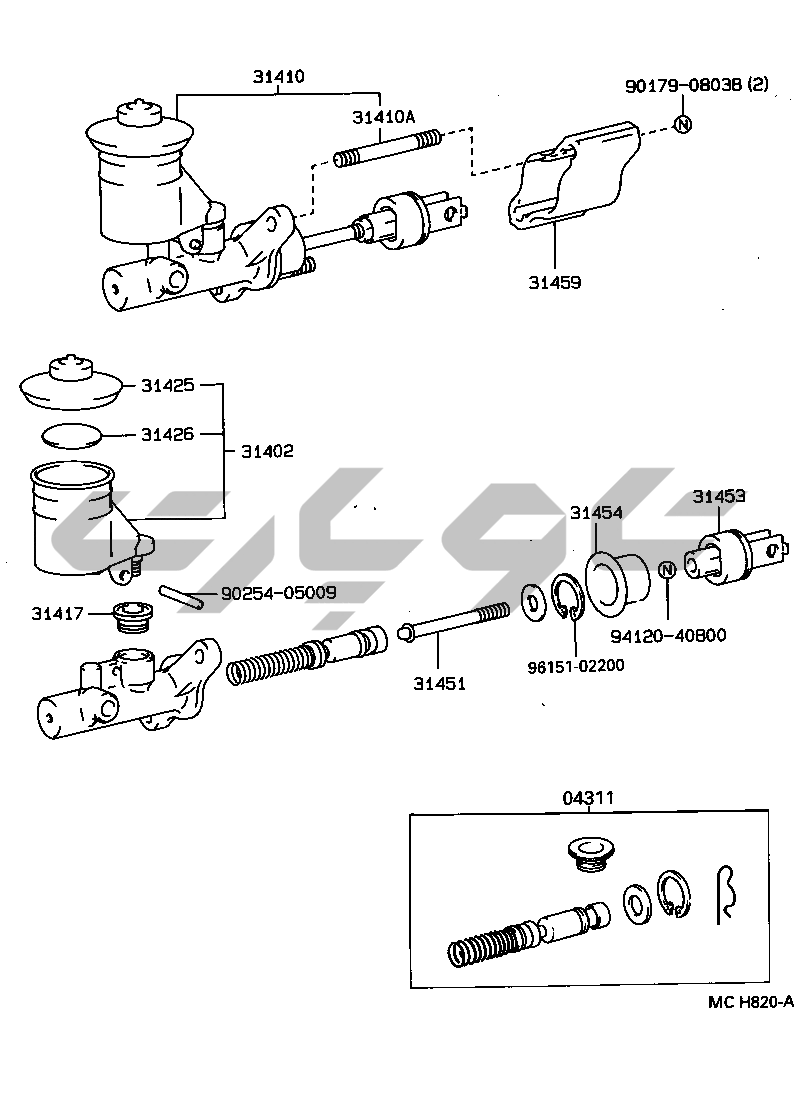 31410
31410A
90179-08038 (2)
N
31459
31425
31426
31402
31454
31453
N
90254-05009
31417
94120-40800
96151-02200
31451
04311
MC H820-A