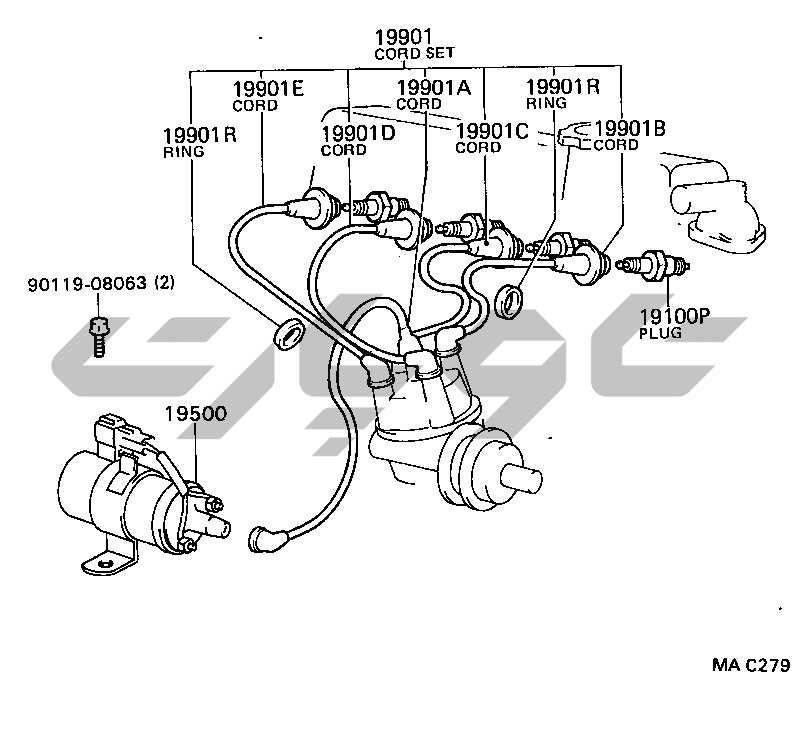 19901
CORD SET

19901E
CORD

19901A
CORD

19901R
RING

19901R
RING

19901D
CORD

19901C
CORD

19901B
CORD

90119-08063 (2)

19100P
PLUG

19500

MA C279