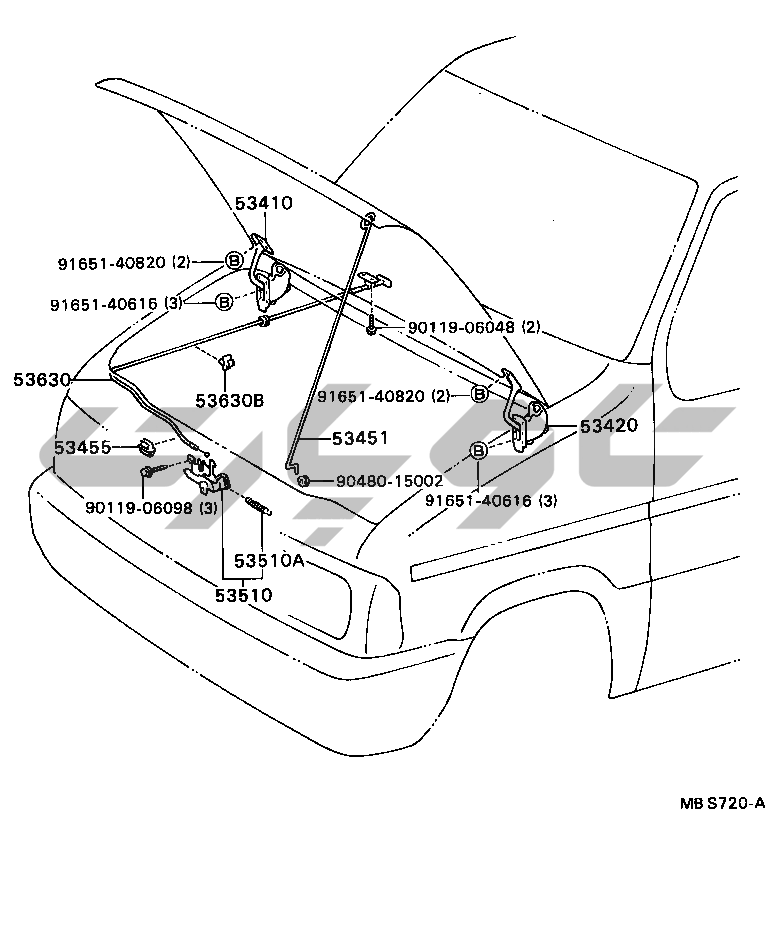 53410

91651-40820 (2) B

91651-40616 (3) B

90119-06048 (2)

53630

53630B

91651-40820 (2) B

53420

53455

53451

B

90480-15002

91651-40616 (3)

90119-06098 (3)

53510A

53510

MB S720-A