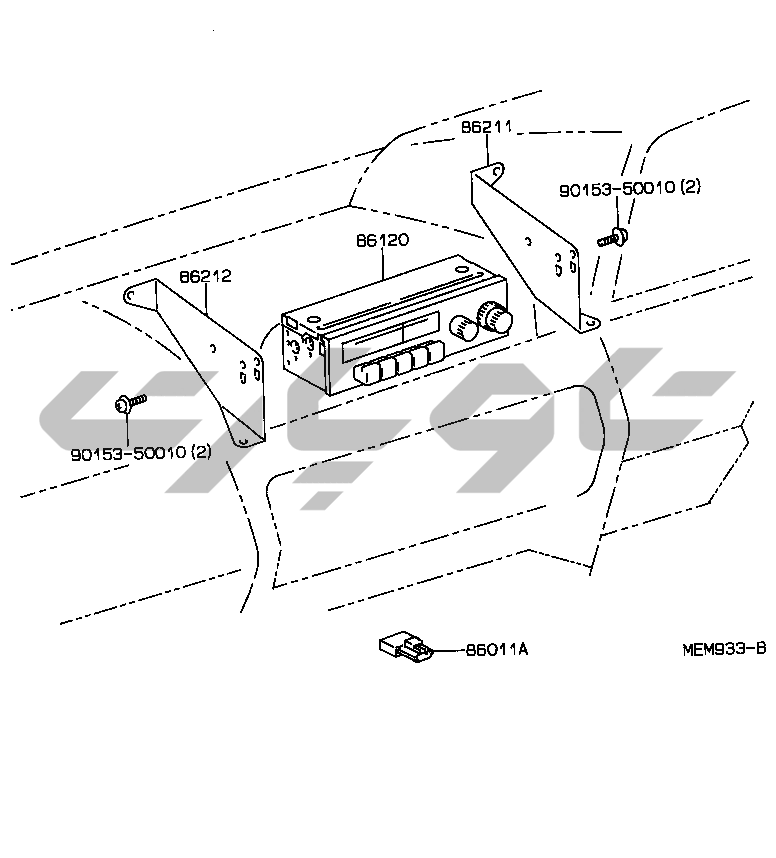 86211

90153-50010 (2)

86120

86212

90153-50010 (2)

86011A

MEM933-B