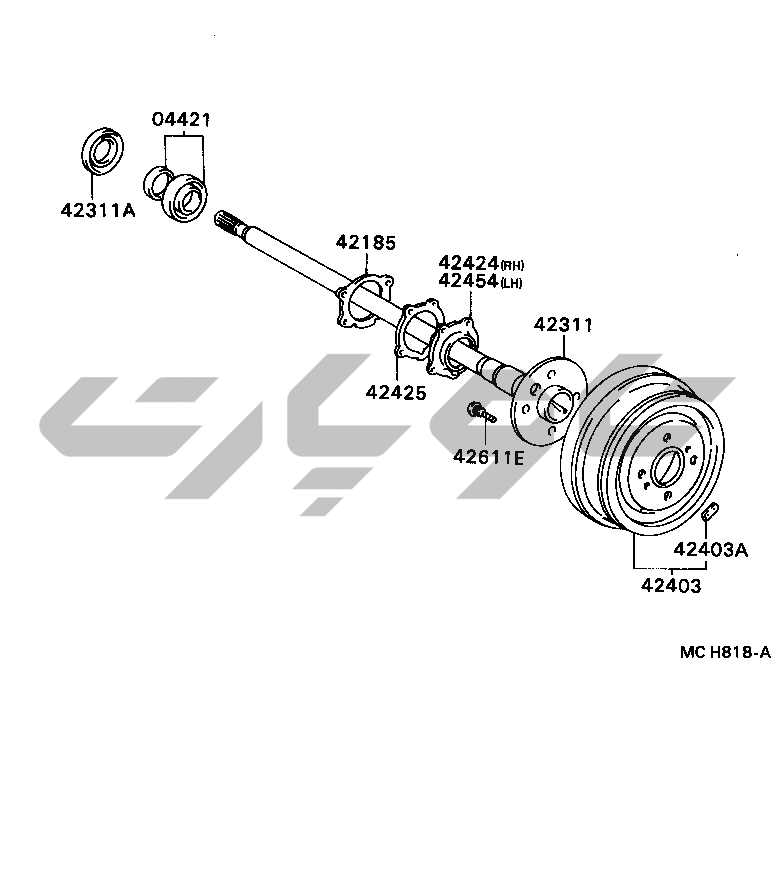 04421

42311A

42185

42424(RH)
42454(LH)

42311

42425

42611E

42403A

42403

MC H818-A