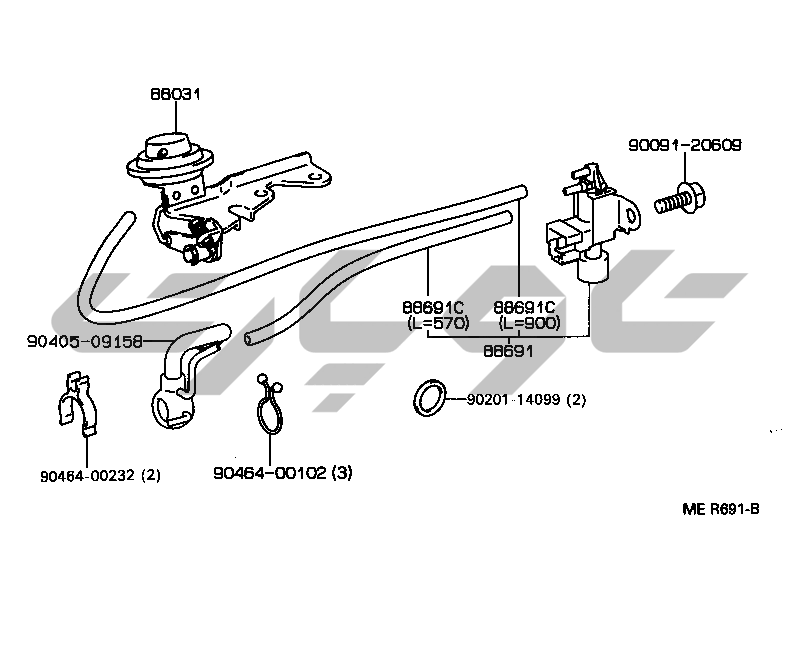 88031

90091-20609

88691C (L=570)

88691C (L=900)

88691

90405-09158

90201-14099 (2)

90464-00232 (2)

90464-00102 (3)

ME R691-B