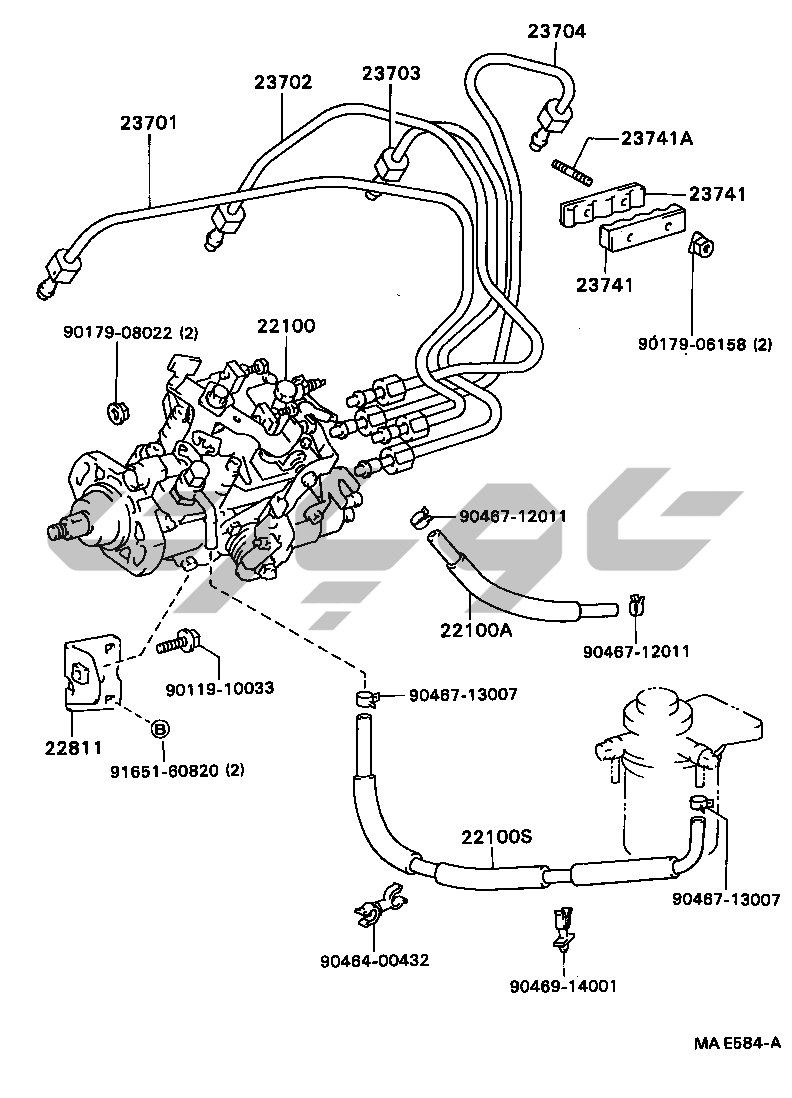 23704
23702
23703
23701
23741A
23741
23741
90179-06158 (2)
90179-08022 (2)
22100
90467-12011
22100A
90467-12011
90119-10033
90467-13007
22811
B
91651-60820 (2)
22100S
90467-13007
90464-00432
90469-14001
MA E584-A