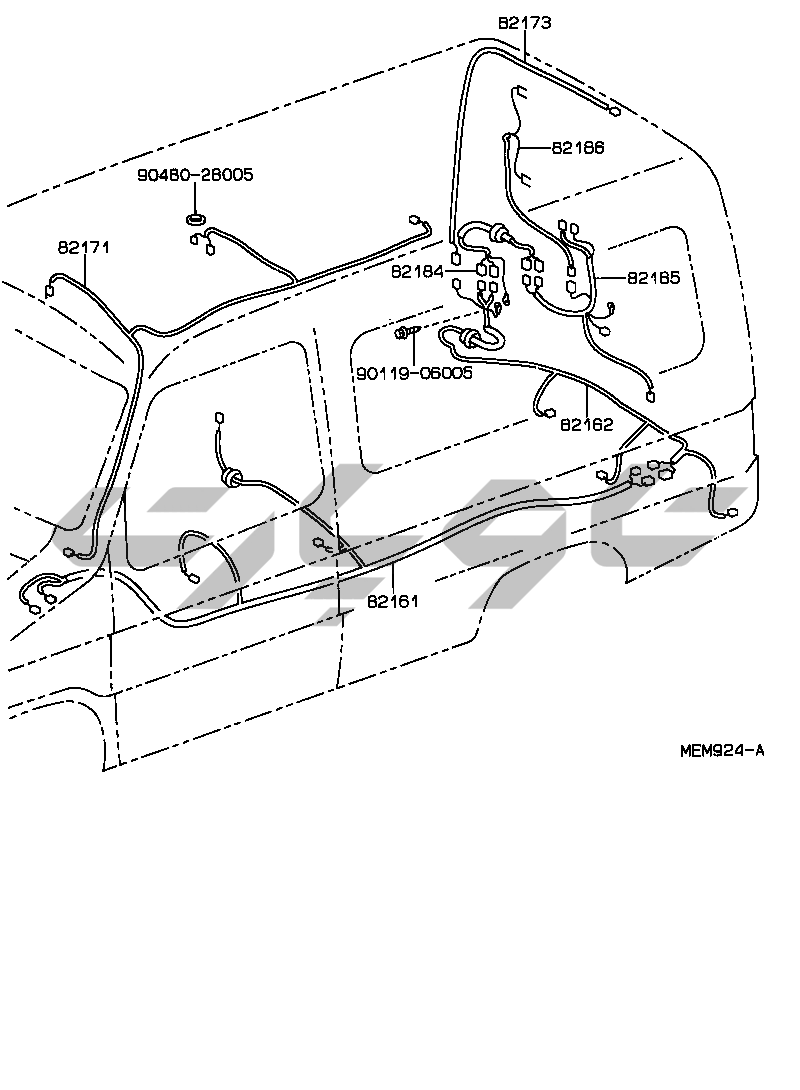 82173
82186
90480-28005
82171
82184
82185
90119-06005
82162
82161
MEM924-A