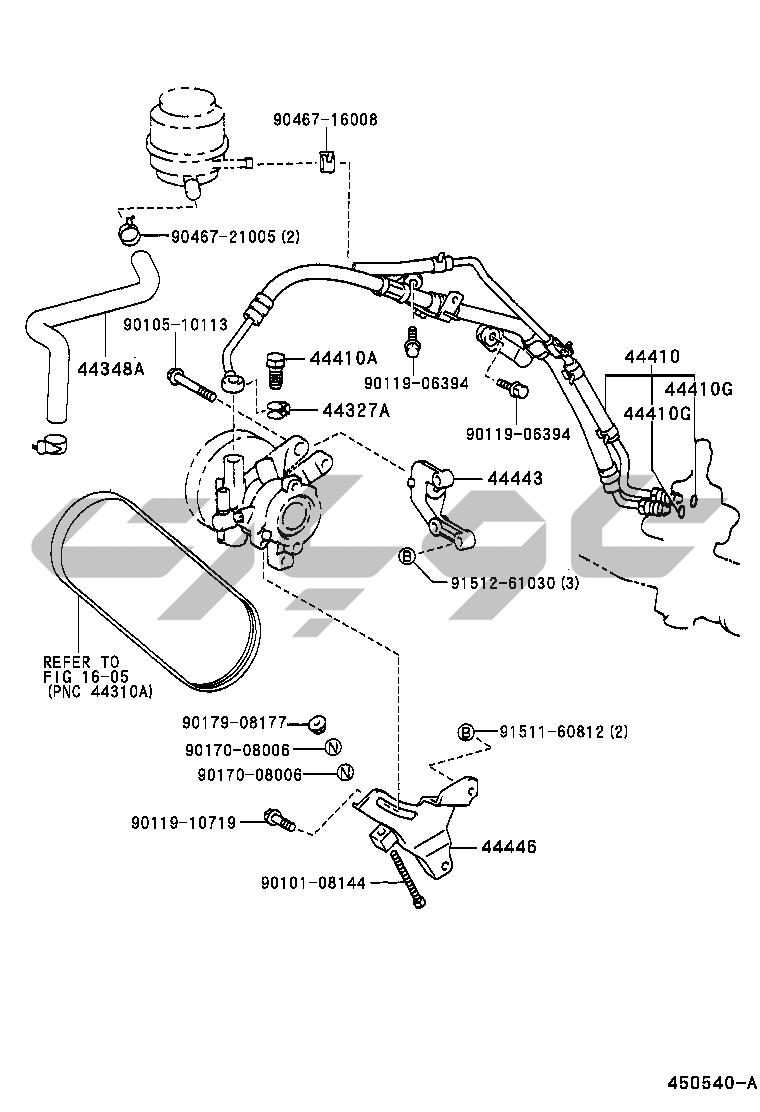 90467-16008
90467-21005 (2)
90105-10113
44348A
44410A
90119-06394
44327A
90119-06394
44410
44410G
44410G
44443
B
91512-61030 (3)
REFER TO FIG 16-05 (PNC 44310A)
90179-08177
90170-08006
N
90170-08006
N
B
91511-60812 (2)
90119-10719
44446
90101-08144
450540-A