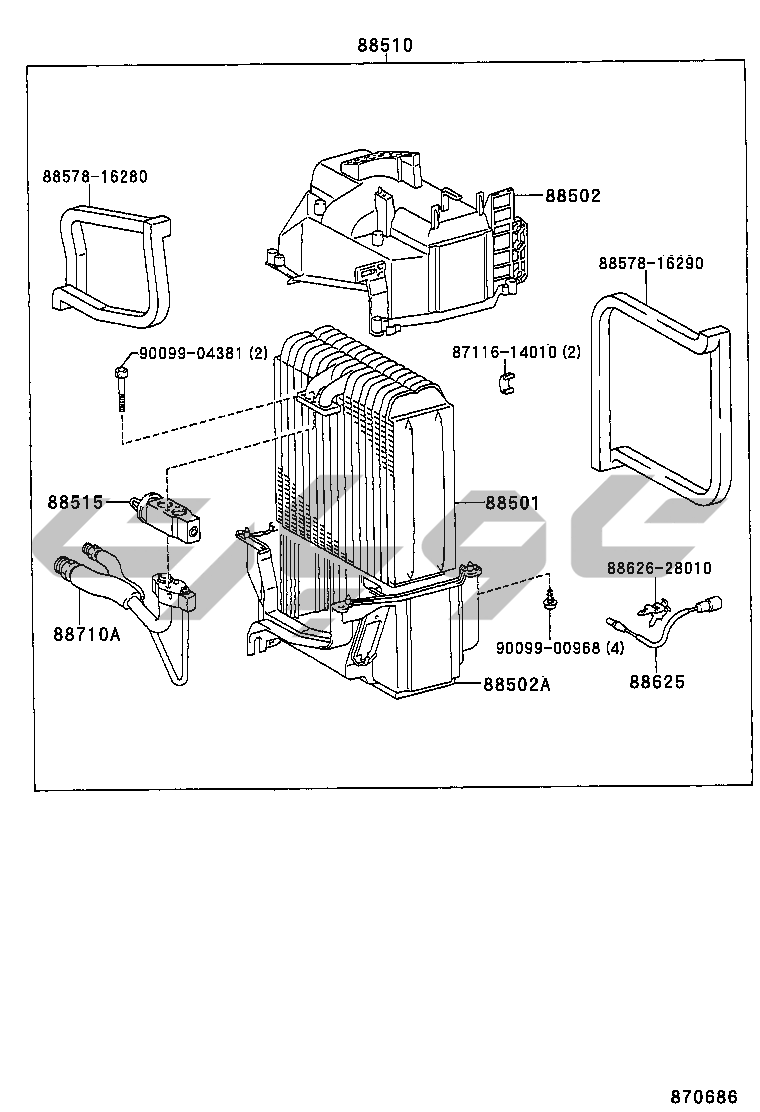 88510

88578-16280

88502

88578-16290

90099-04381 (2)

87116-14010 (2)

88515

88501

88626-28010

88710A

90099-00968 (4)

88625

88502A

870686