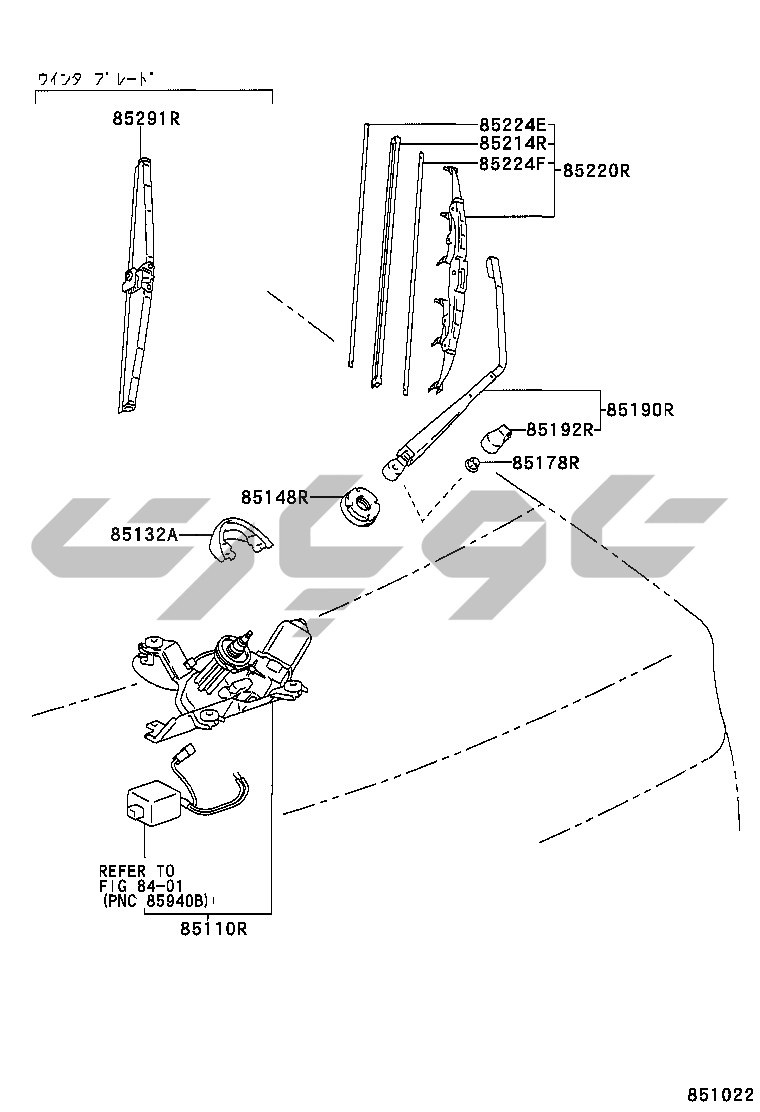 ウインタ ブレード

85291R

85224E
85214R
85224F
85220R

85190R
85192R
85178R

85148R

85132A

REFER TO
FIG 84-01
(PNC 85940B)

85110R

851022