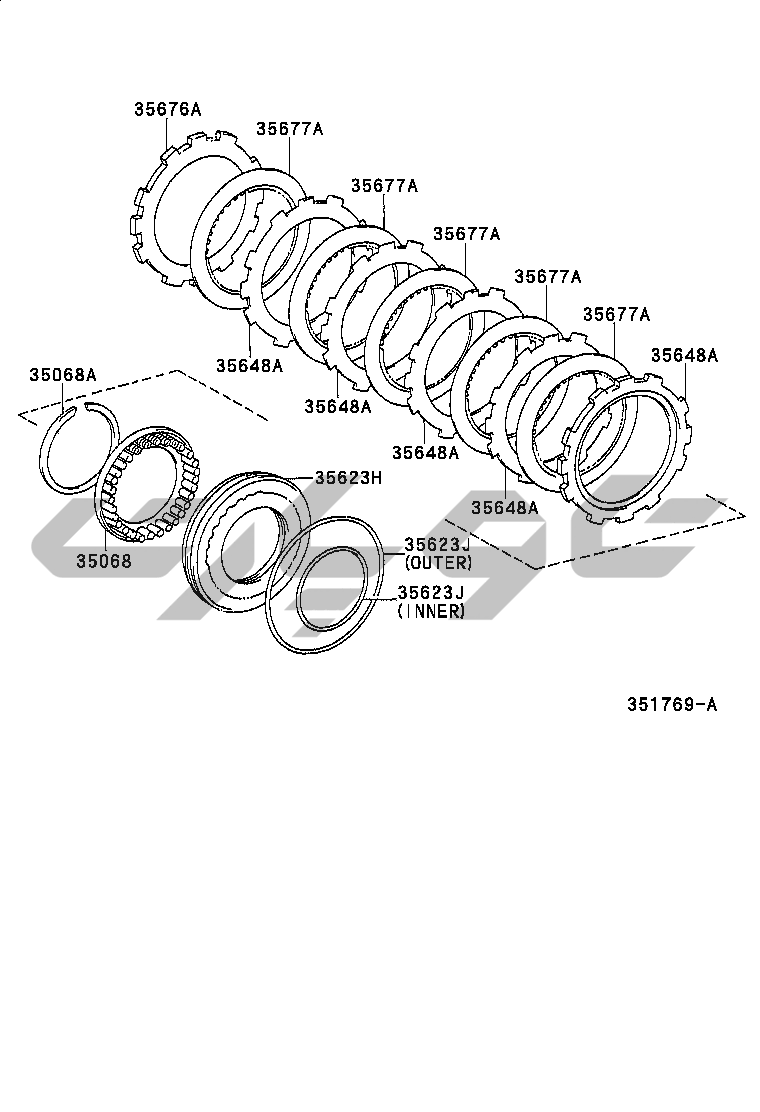 35676A
35677A
35677A
35677A
35677A
35677A
35648A
35068A
35648A
35648A
35648A
35648A
35623H
35068
35623J
(OUTER)
35623J
(INNER)
351769-A