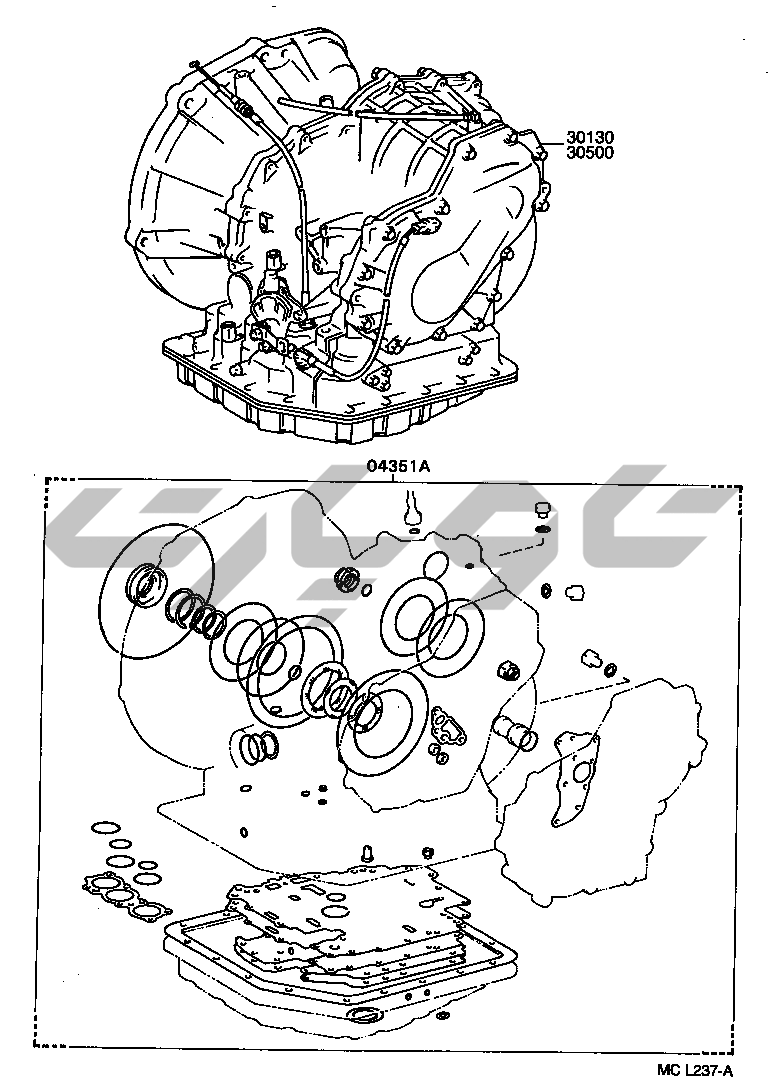 30130
30500

04351A

MC L237-A