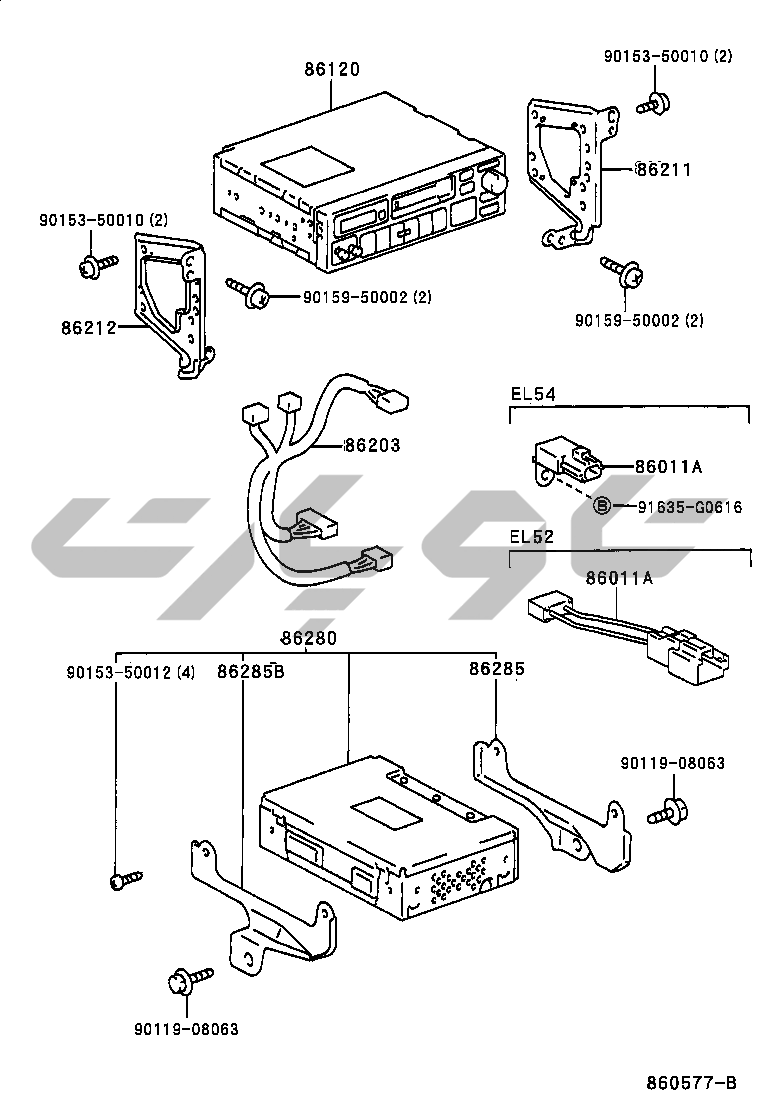 86120
90153-50010 (2)
86211
90153-50010 (2)
90159-50002 (2)
90159-50002 (2)
86212
86203
EL54
86011A
B 91635-G0616
EL52
86011A
86280
90153-50012 (4)
86285B
86285
90119-08063
90119-08063
860577-B