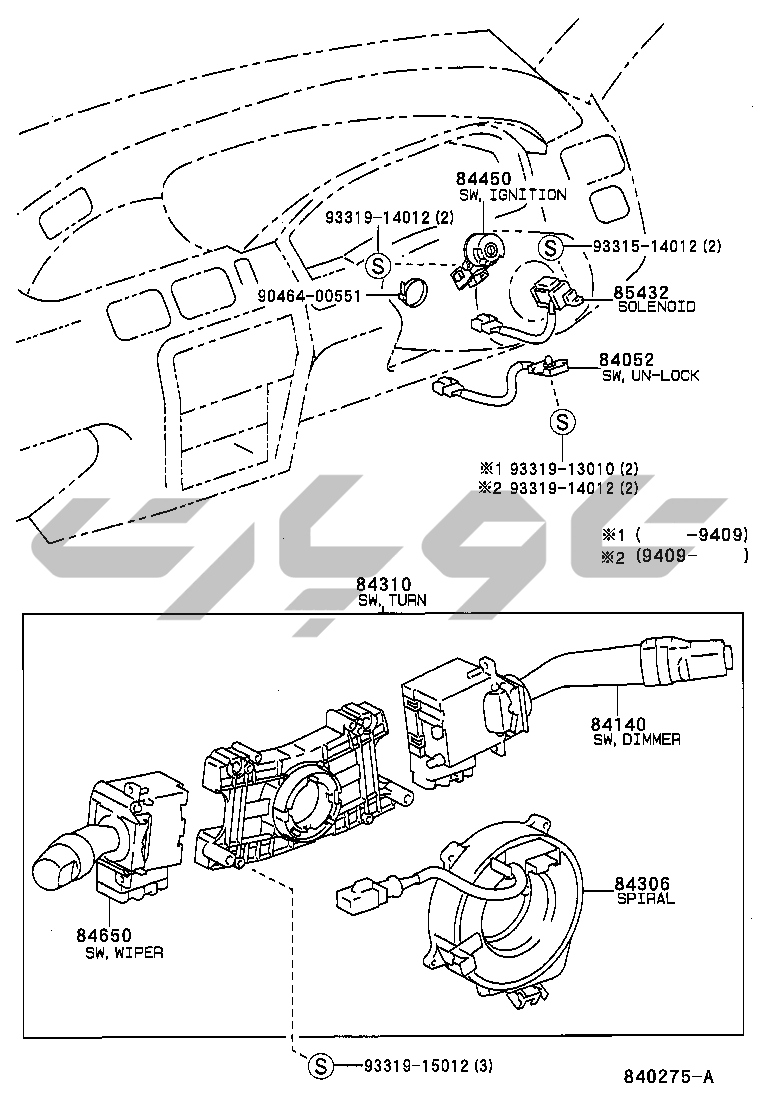 84450
SW, IGNITION

93319-14012 (2)

S

S

93315-14012 (2)

90464-00551

85432
SOLENOID

84052
SW, UN-LOCK

S

※1 93319-13010 (2)
※2 93319-14012 (2)

※1 ( -9409)
※2 (9409- )

84310
SW, TURN

84140
SW, DIMMER

84306
SPIRAL

84650
SW, WIPER

S 93319-15012 (3)

840275-A