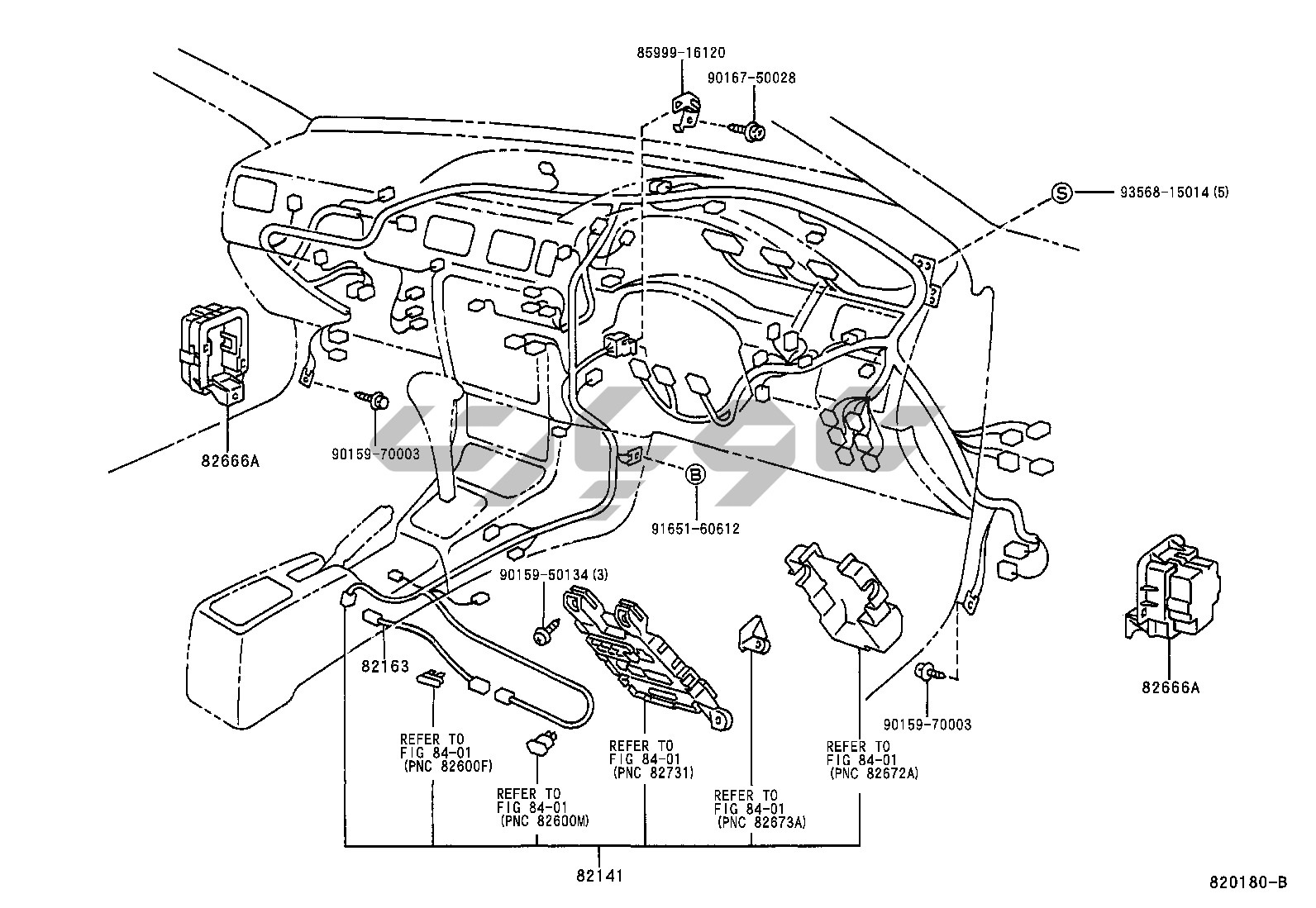 85999-16120
90167-50028
S 93568-15014 (5)
82666A
90159-70003
B
91651-60612
90159-50134 (3)
82163
REFER TO
FIG 84-01
(PNC 82600F)
REFER TO
FIG 84-01
(PNC 82600M)
REFER TO
FIG 84-01
(PNC 82731)
REFER TO
FIG 84-01
(PNC 82673A)
REFER TO
FIG 84-01
(PNC 82672A)
90159-70003
82666A
82141
820180-B