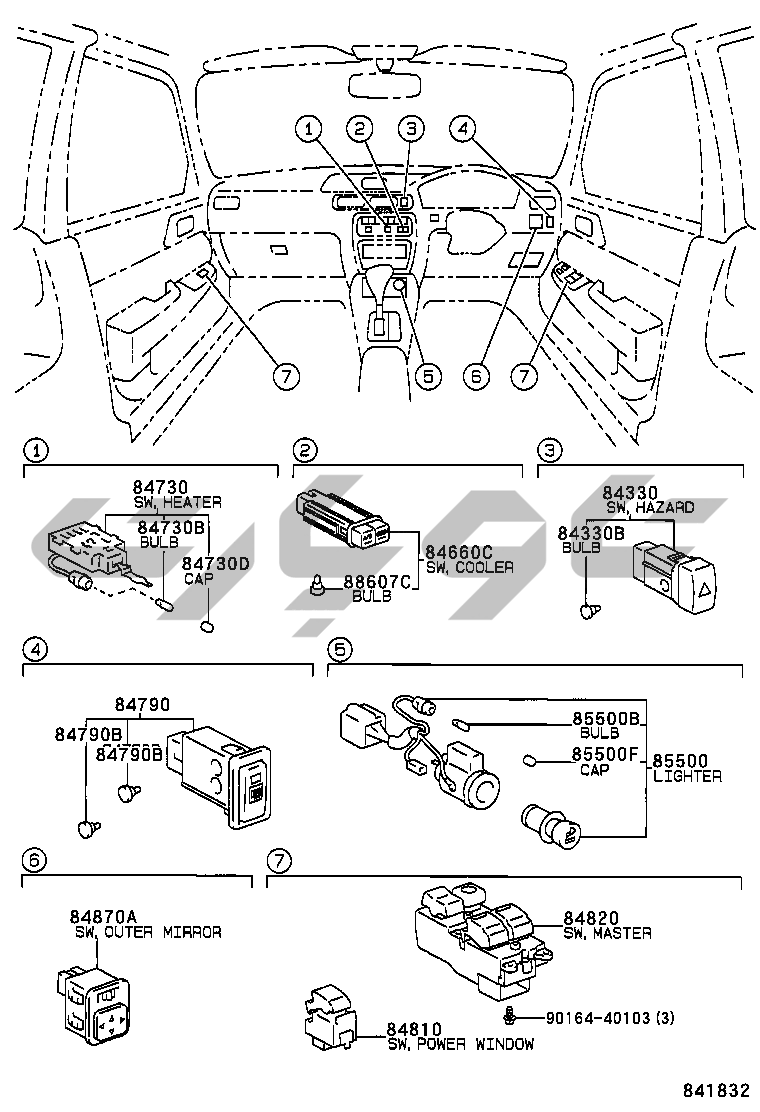 1 2 3 4

7 5 6 7

1

84730
SW, HEATER
84730B
BULB
84730D
CAP

2

84660C
SW, COOLER
88607C
BULB

3

84330
SW, HAZARD
84330B
BULB

4

84790
84790B
84790B

5

85500B
BULB
85500F
CAP
85500
LIGHTER

6

84870A
SW, OUTER MIRROR

7

84820
SW, MASTER
90164-40103 (3)
84810
SW, POWER WINDOW

841832