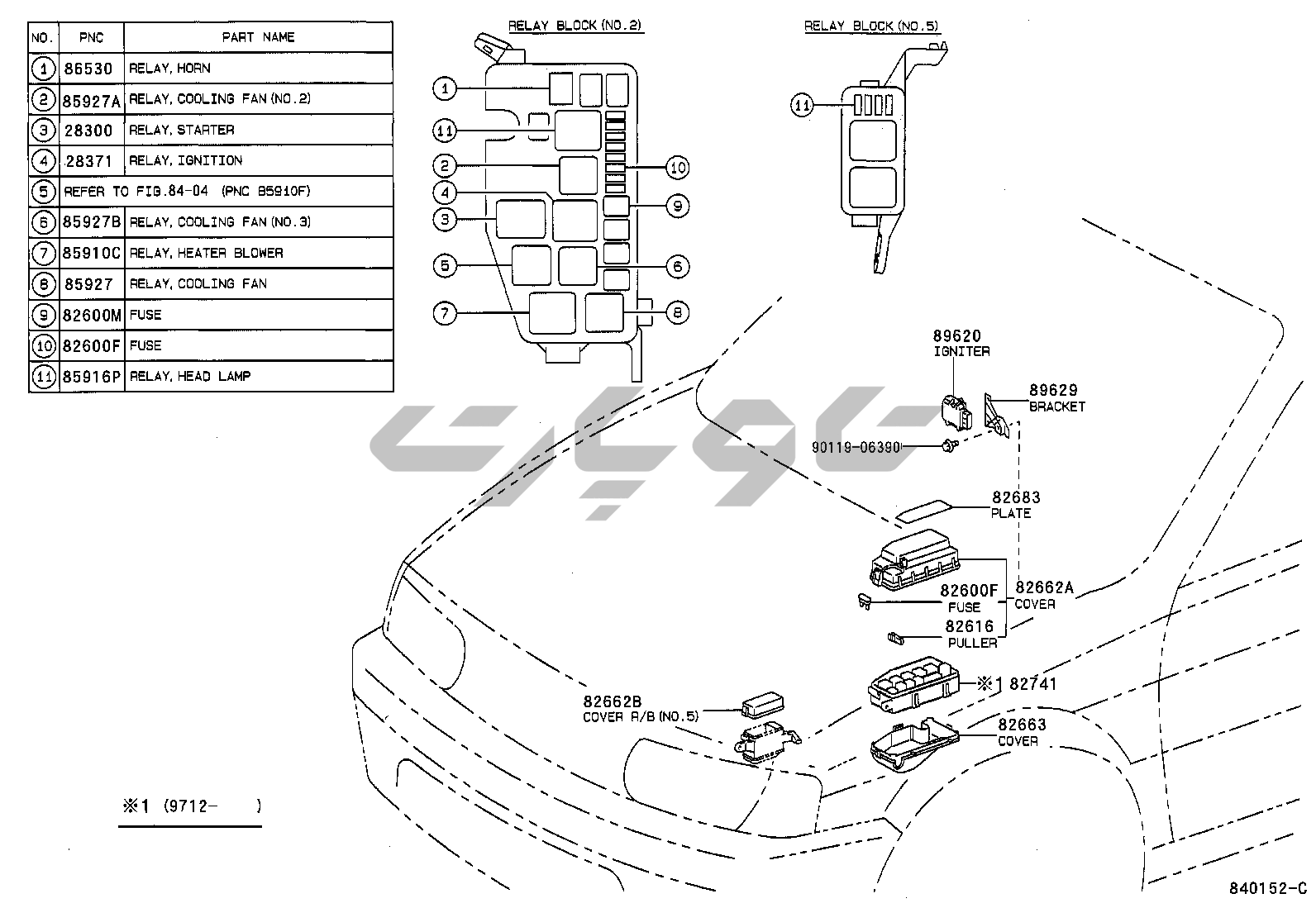 | NO. | PNC | PART NAME |
|---|---|---|
| 1 | 86530 | RELAY, HORN |
| 2 | 85927A | RELAY, COOLING FAN (NO.2) |
| 3 | 28300 | RELAY, STARTER |
| 4 | 28371 | RELAY, IGNITION |
| 5 | REFER TO FIG.84-04 (PNC 85910F) | |
| 6 | 85927B | RELAY, COOLING FAN (NO.3) |
| 7 | 85910C | RELAY, HEATER BLOWER |
| 8 | 85927 | RELAY, COOLING FAN |
| 9 | 82600M | FUSE |
| 10 | 82600F | FUSE |
| 11 | 85916P | RELAY, HEAD LAMP |

RELAY BLOCK (NO.2)

1
11
2
4
3
5
7
10
9
6
8

RELAY BLOCK (NO.5)

11

89620
IGNITER

89629
BRACKET

90119-06390

82683
PLATE

82600F
FUSE

82662A
COVER

82616
PULLER

※1 82741

82662B
COVER R/B (NO.5)

82663
COVER

※1 (9712- )

840152-C