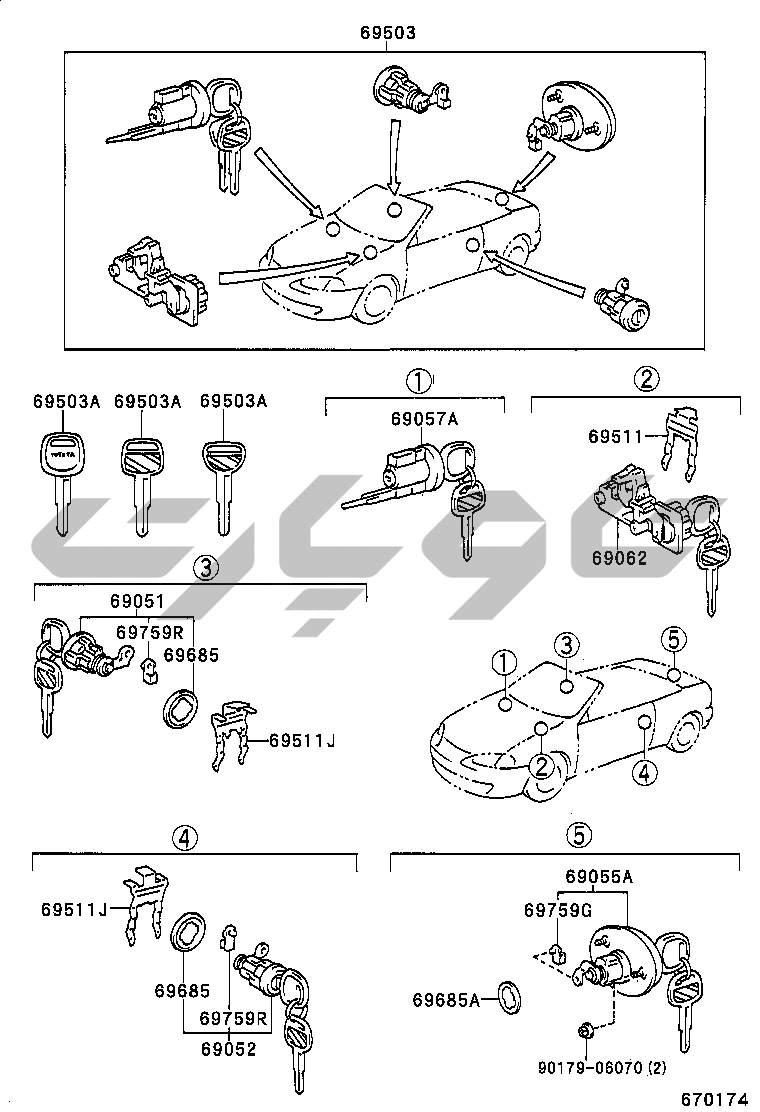 69503

69503A 69503A 69503A

TOYOTA

①
69057A

②
69511
69062

③
69051
69759R
69685
69511J

①
③
⑤
②
④

④
69511J
69685
69759R
69052

⑤
69055A
69759G
69685A
90179-06070 (2)

670174