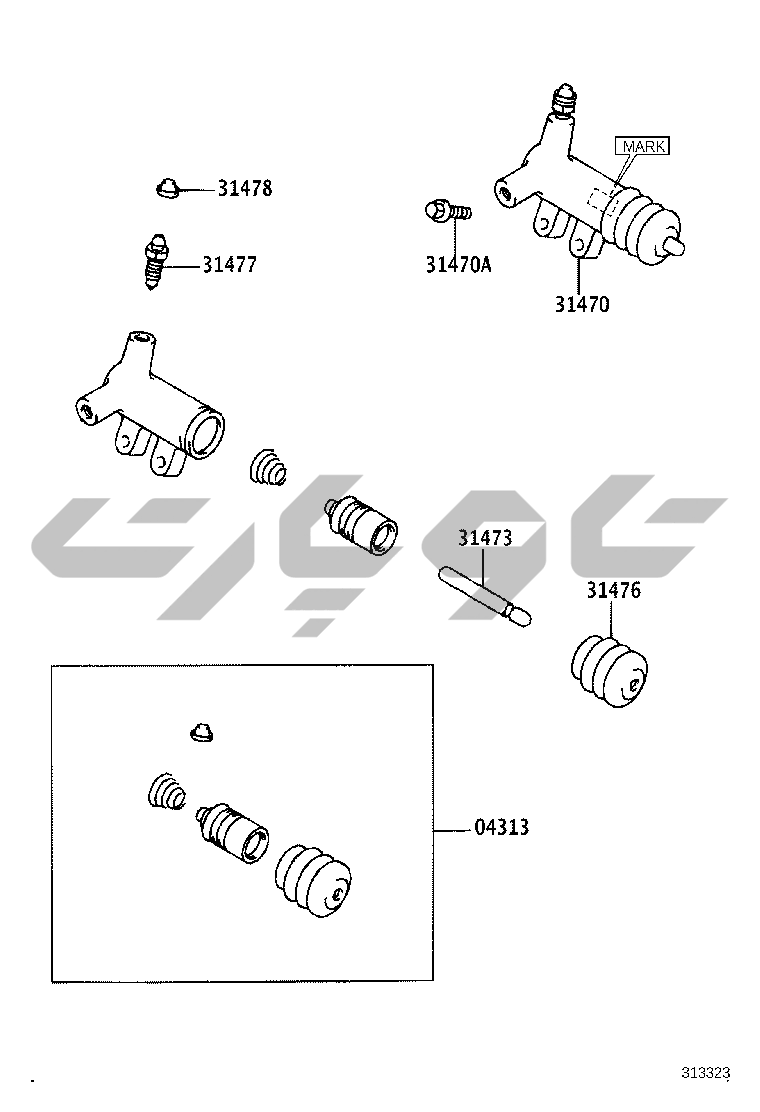 MARK
31478
31477
31470A
31470
31473
31476
04313
313323