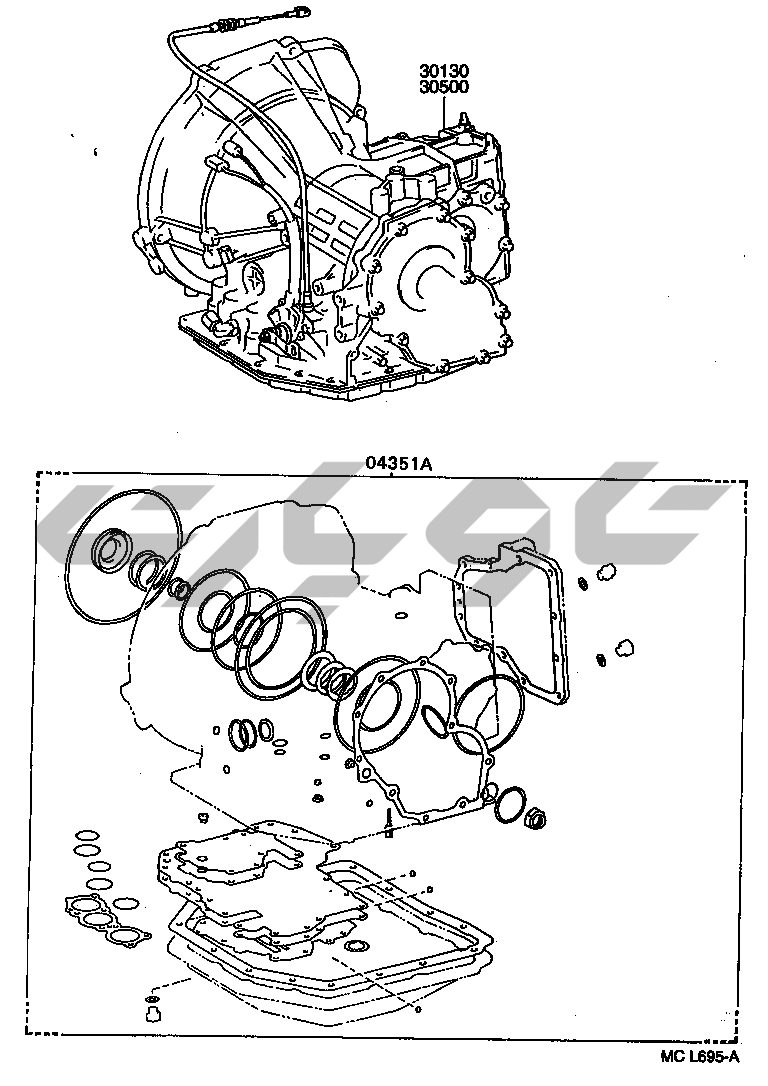 30130
30500

04351A

MC L695-A