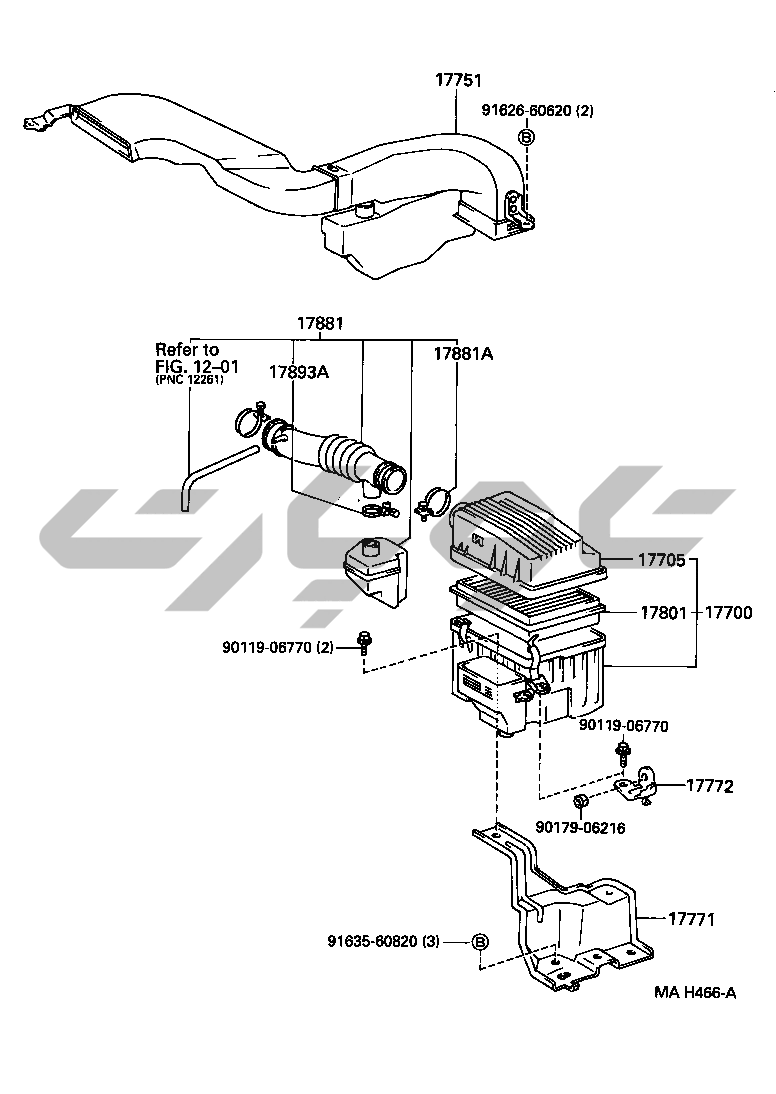 17751

91626-60620 (2)

B

17881

Refer to FIG. 12-01 (PNC 12261)

17893A

17881A

17705

17801

17700

90119-06770 (2)

90119-06770

17772

90179-06216

17771

91635-60820 (3)

B

MA H466-A