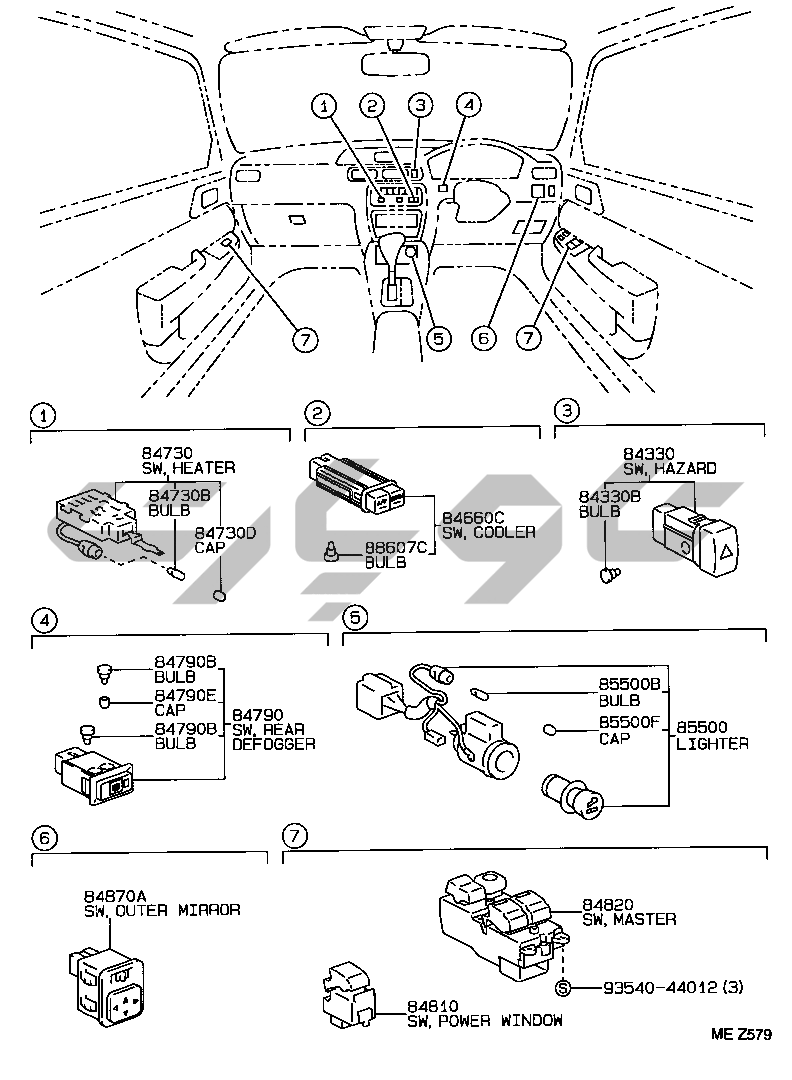 1 2 3 4
7 5 6 7

1
84730
SW, HEATER
84730B
BULB
84730D
CAP

2
84660C
SW, COOLER
88607C
BULB

3
84330
SW, HAZARD
84330B
BULB

4
84790B
BULB
84790E
CAP
84790B
BULB
84790
SW, REAR
DEFOGGER

5
85500B
BULB
85500F
CAP
85500
LIGHTER

6
84870A
SW, OUTER MIRROR

7
84820
SW, MASTER
S 93540-44012 (3)
84810
SW, POWER WINDOW

ME Z579