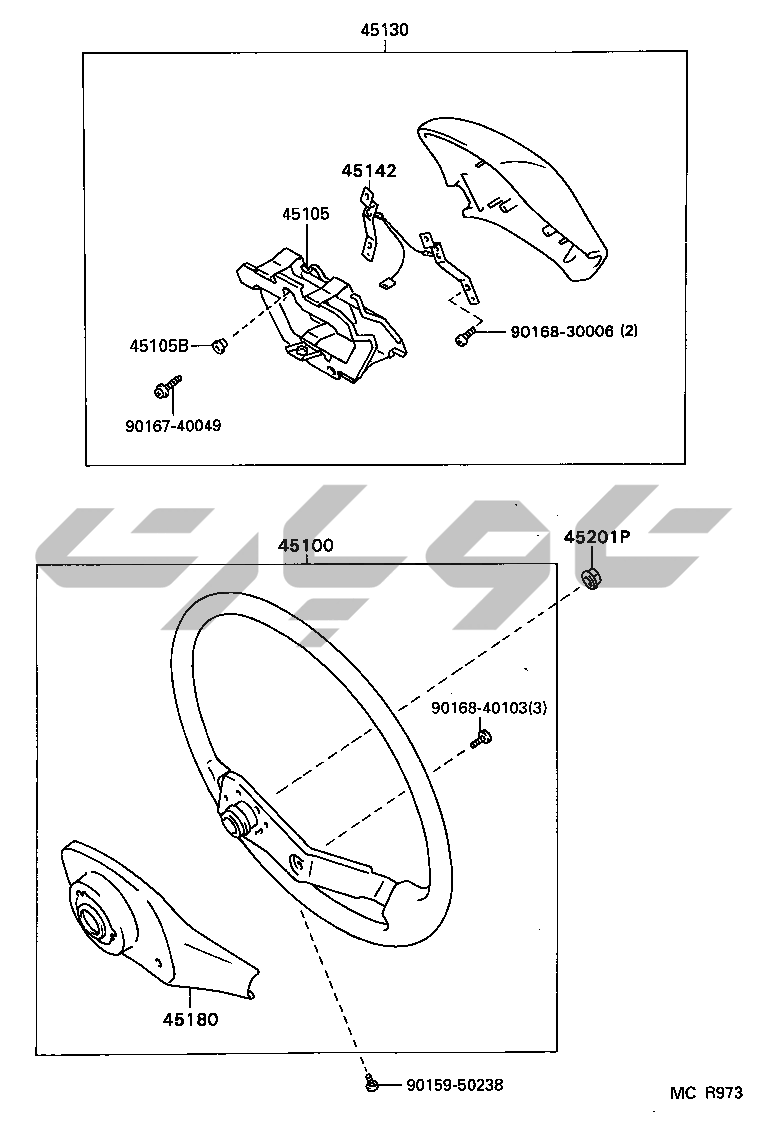 45130

45142

45105

45105B

90168-30006 (2)

90167-40049

45100

45201P

90168-40103(3)

45180

90159-50238

MC R973