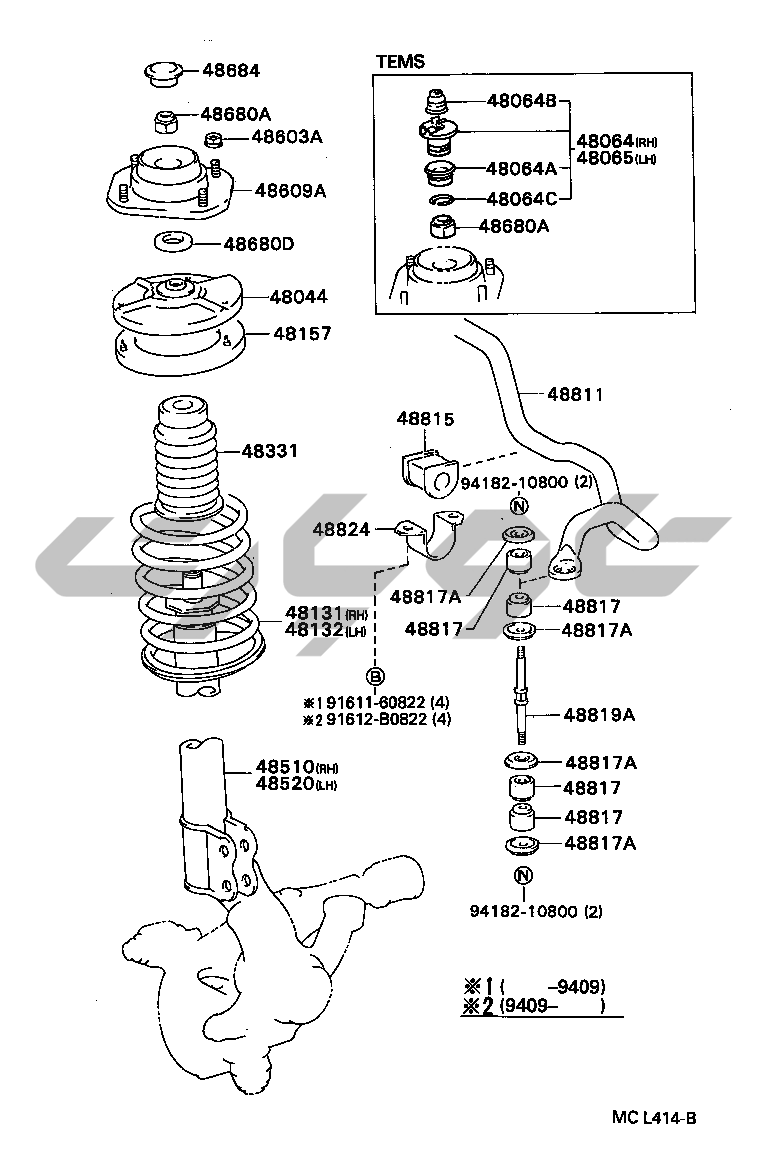 48684
48680A
48603A
48609A
48680D
48044
48157
48331
48131(RH)
48132(LH)
48510(RH)
48520(LH)

TEMS
48064B
48064(RH)
48065(LH)
48064A
48064C
48680A

48811
48815
94182-10800 (2)
N
48824
48817A
48817
48817
48817A
B
※1 91611-60822 (4)
※2 91612-B0822 (4)
48819A
48817A
48817
48817
48817A
N
94182-10800 (2)

※1 (  -9409)
※2 (9409-  )

MC L414-B