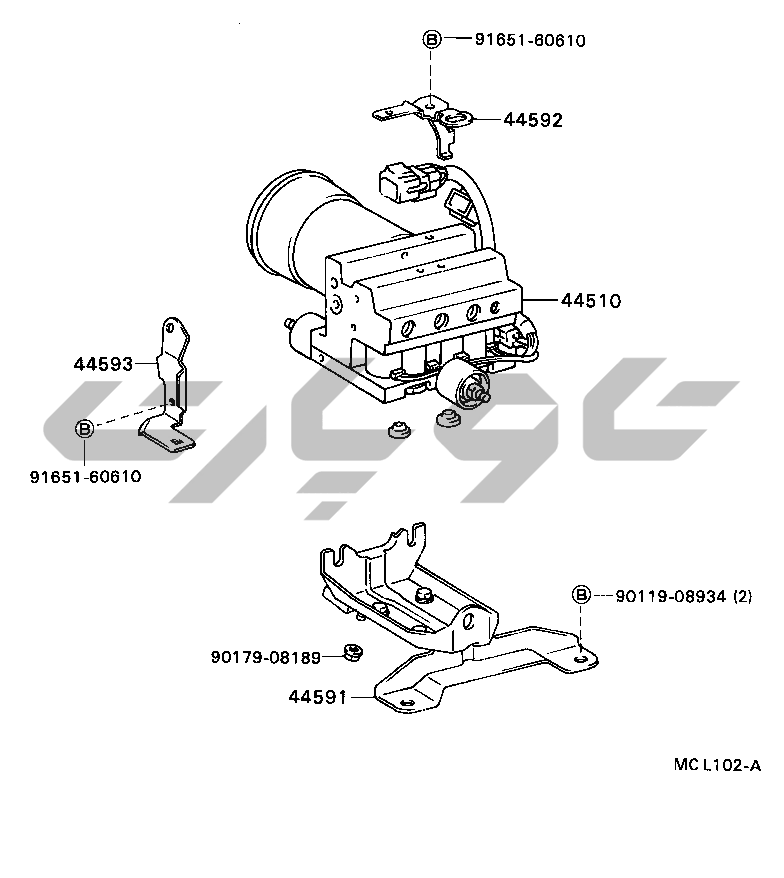 B 91651-60610

44592

44510

44593

B

91651-60610

B 90119-08934 (2)

90179-08189

44591

MC L102-A